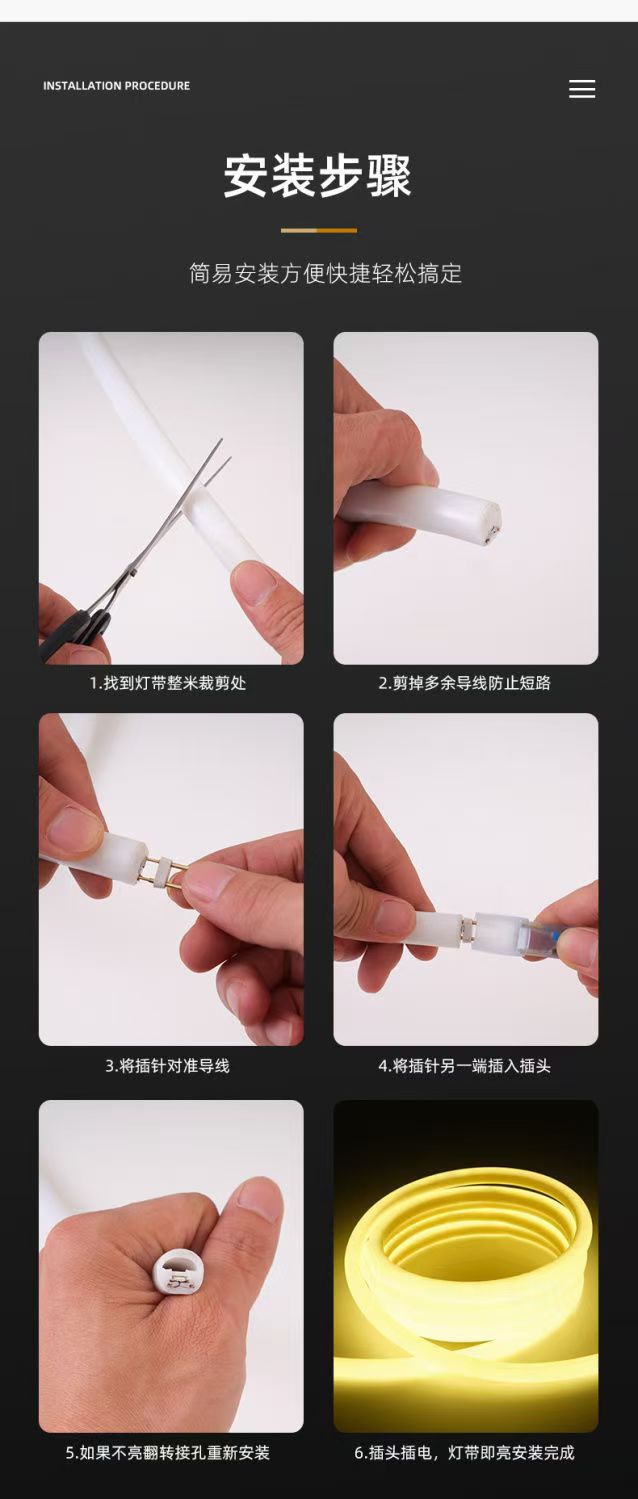 INSTALLATION PROCEDURE

安装步骤

简易安装方便快捷轻松搞定

1.找到灯带整米裁剪处

2.剪掉多余导线防止短路

3.将插针对准导线

4.将插针另一端插入插头

5.如果不亮翻转接孔重新安装

6.插头插电，灯带即亮安装完成