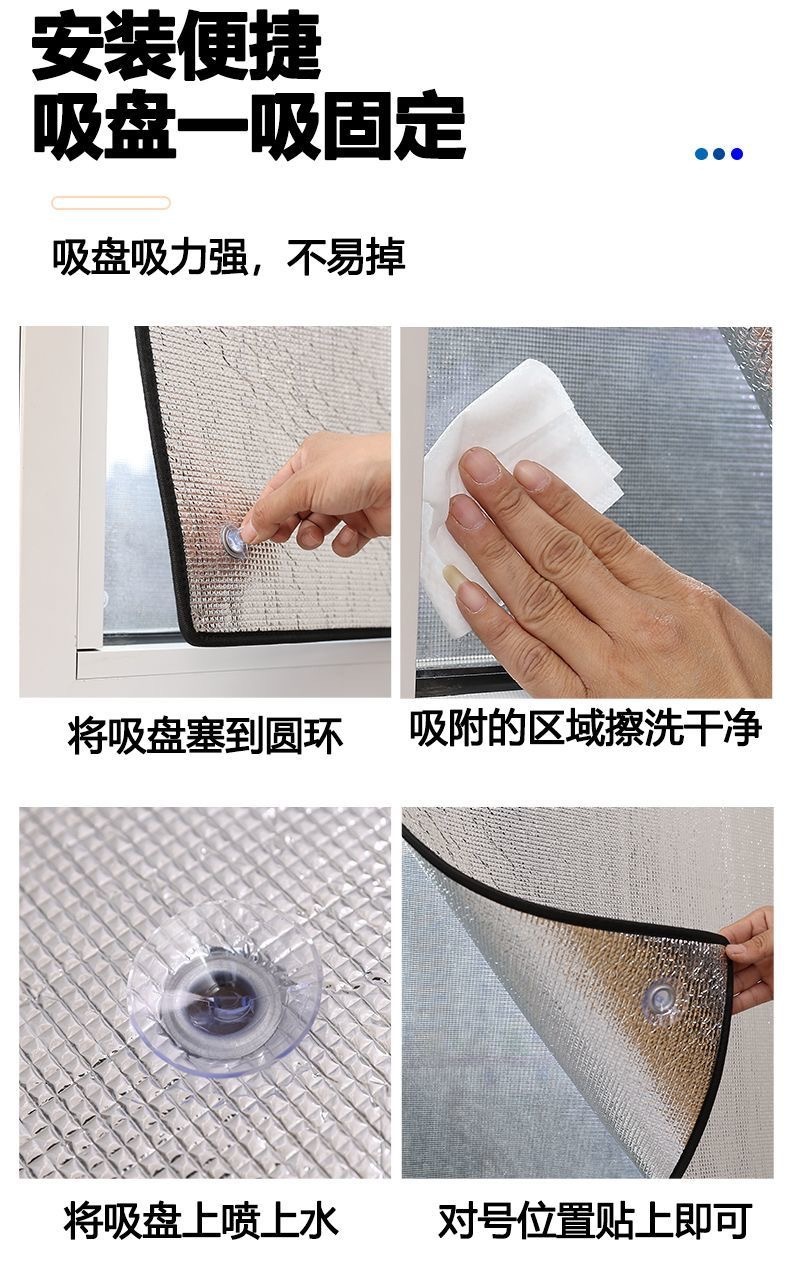 安装便捷
吸盘一吸固定

吸盘吸力强，不易掉

将吸盘塞到圆环

吸附的区域擦洗干净

将吸盘上喷上水

对号位置贴上即可