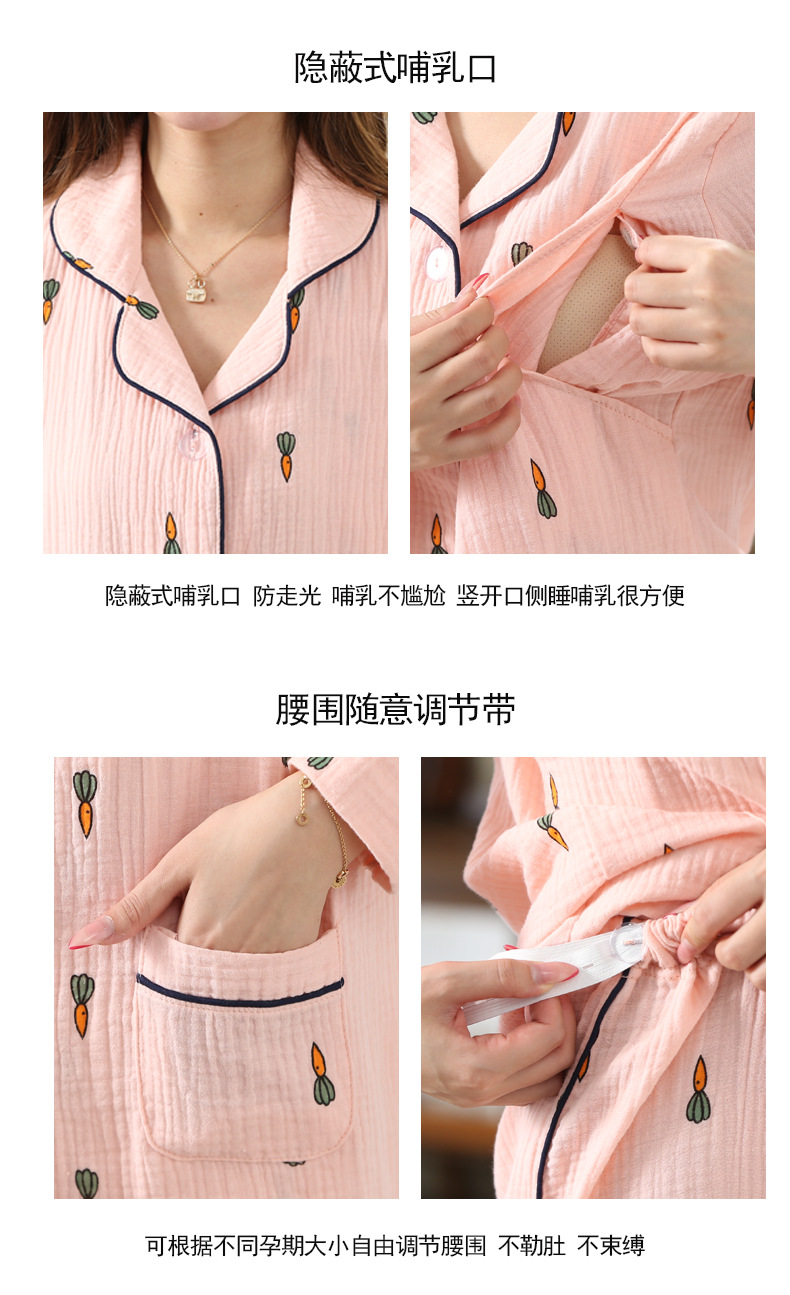 隐蔽式哺乳口

隐蔽式哺乳口 防走光 哺乳不尴尬 竖开口侧睡哺乳很方便

腰围随意调节带

可根据不同孕期大小自由调节腰围 不勒肚 不束缚