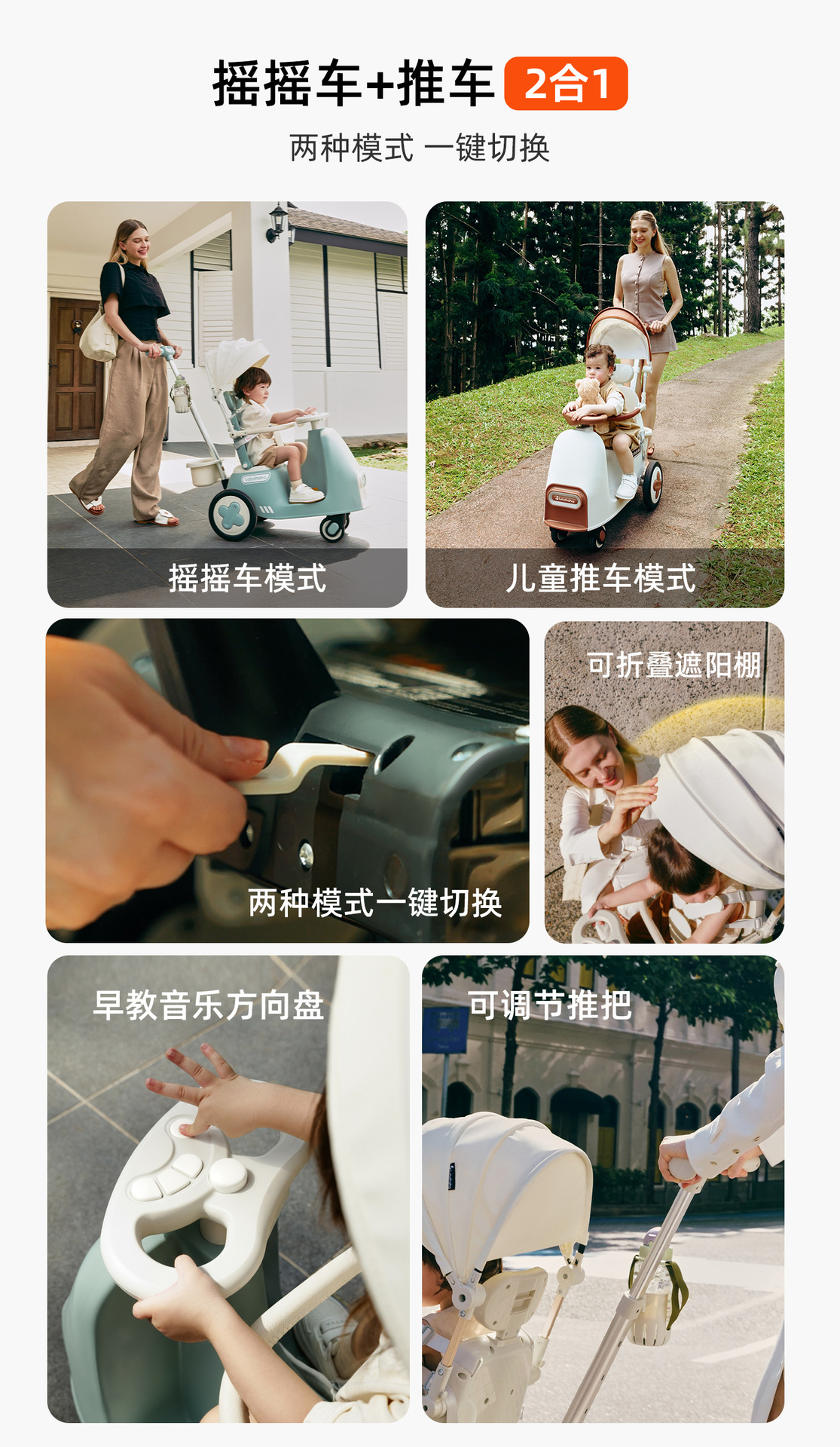 摇摇车+推车 2合1

两种模式 一键切换

摇摇车模式

儿童推车模式

两种模式一键切换

可折叠遮阳棚

早教音乐方向盘

可调节推把