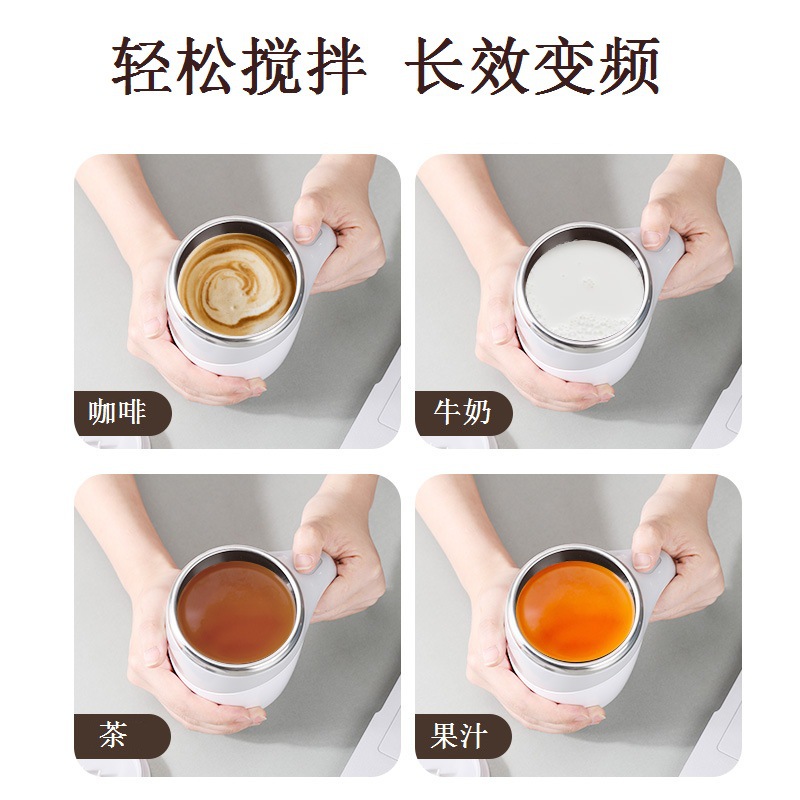 轻松搅拌 长效变频

咖啡

牛奶

茶

果汁