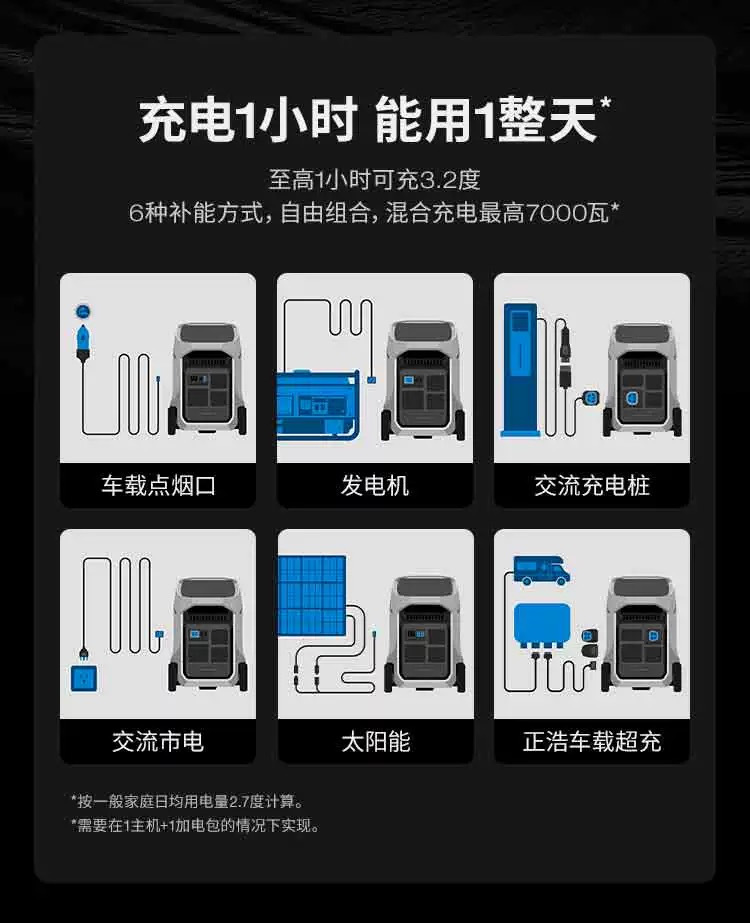 充电1小时 能用1整天*

至高1小时可充3.2度
6种补能方式，自由组合，混合充电最高7000瓦*

车载点烟口

发电机

交流充电桩

交流市电

太阳能

正浩车载超充

*按一般家庭日均用电量2.7度计算。
*需要在1主机+1加电包的情况下实现。