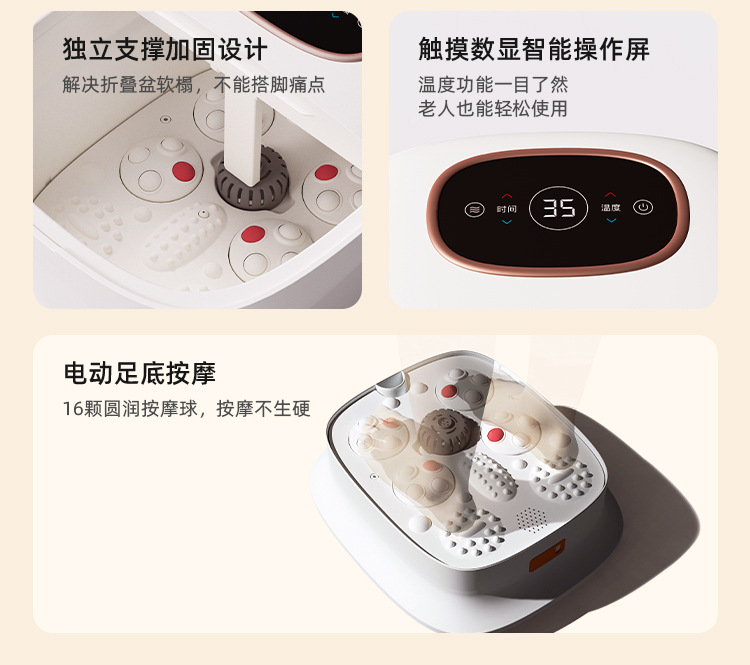 独立支撑加固设计
解决折叠盆软榻，不能搭脚痛点

触摸数显智能操作屏
温度功能一目了然
老人也能轻松使用

时间
35
温度

电动足底按摩
16颗圆润按摩球，按摩不生硬