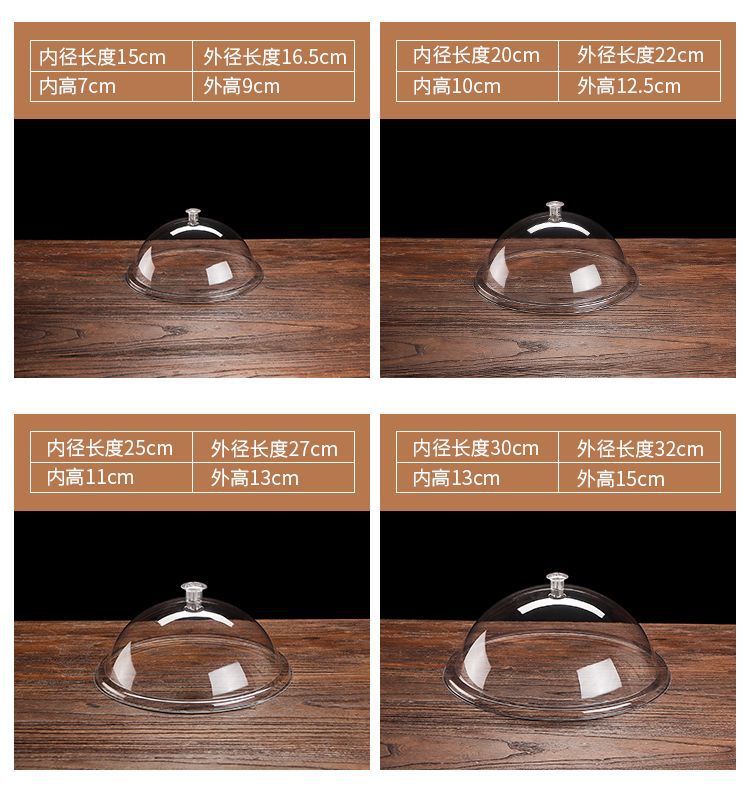 | 内径长度15cm | 外径长度16.5cm |
|---|---|
| 内高7cm | 外高9cm |

| 内径长度20cm | 外径长度22cm |
|---|---|
| 内高10cm | 外高12.5cm |

| 内径长度25cm | 外径长度27cm |
|---|---|
| 内高11cm | 外高13cm |

| 内径长度30cm | 外径长度32cm |
|---|---|
| 内高13cm | 外高15cm |