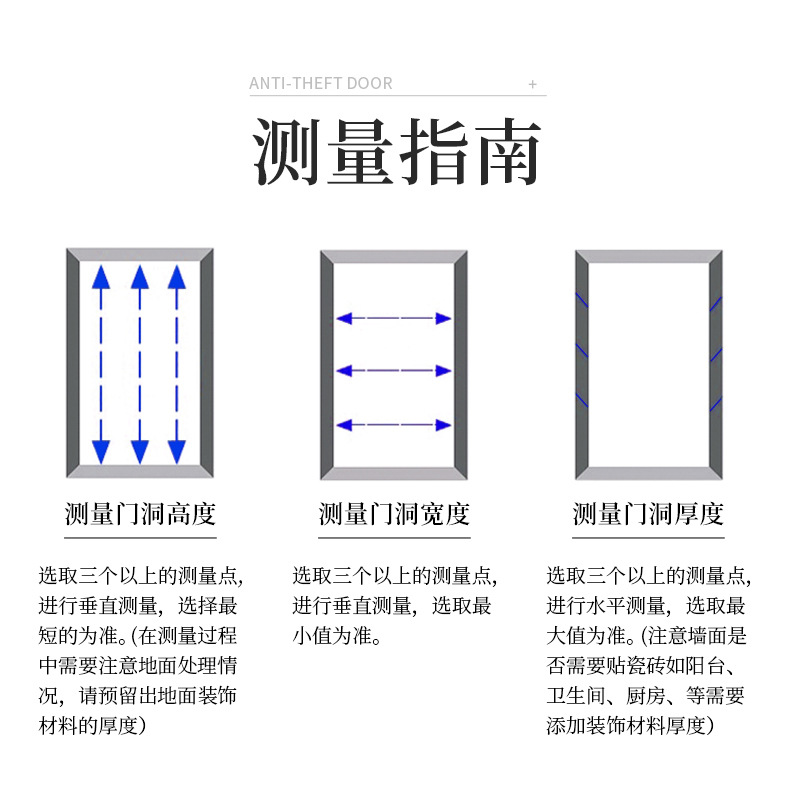 ANTI-THEFT DOOR +

测量指南

测量门洞高度

选取三个以上的测量点，进行垂直测量，选择最短的为准。(在测量过程中需要注意地面处理情况，请预留出地面装饰材料的厚度)

测量门洞宽度

选取三个以上的测量点，进行垂直测量，选取最小值为准。

测量门洞厚度

选取三个以上的测量点，进行水平测量，选取最大值为准。(注意墙面是否需要贴瓷砖如阳台、卫生间、厨房、等需要添加装饰材料厚度)