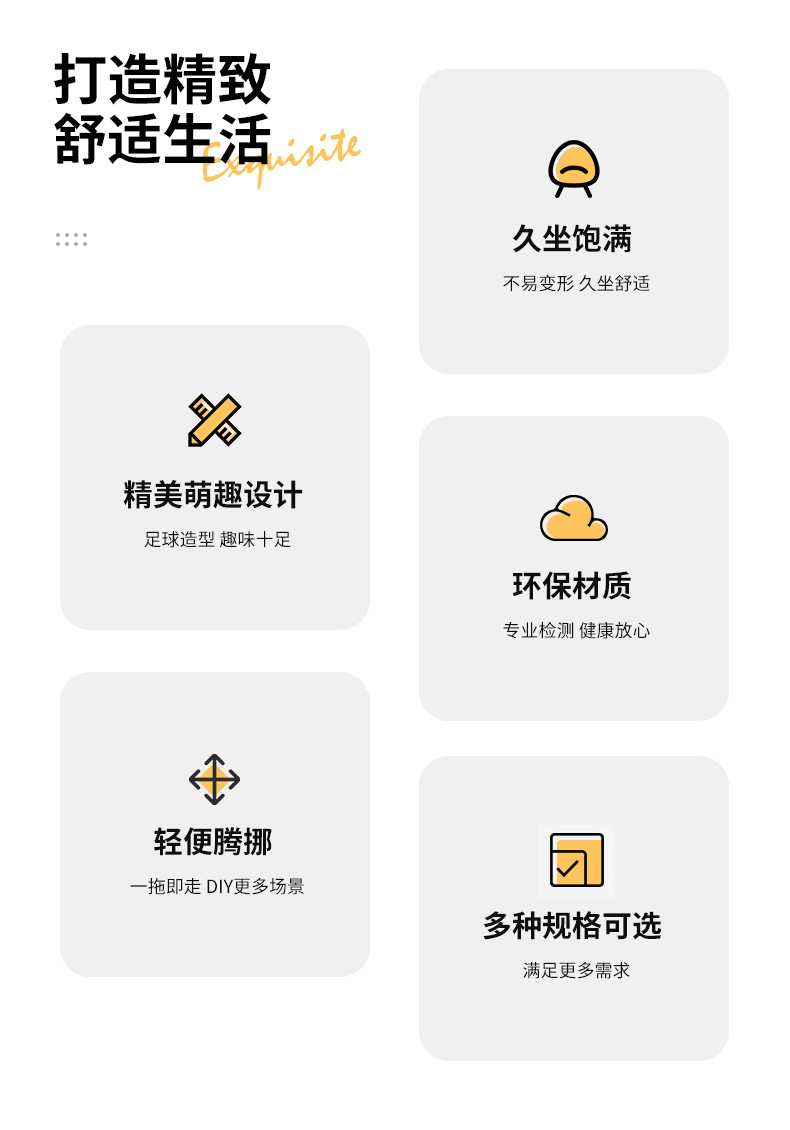 打造精致
舒适生活
Exquisite

精美萌趣设计
足球造型 趣味十足

轻便腾挪
一拖即走 DIY更多场景

久坐饱满
不易变形 久坐舒适

环保材质
专业检测 健康放心

多种规格可选
满足更多需求