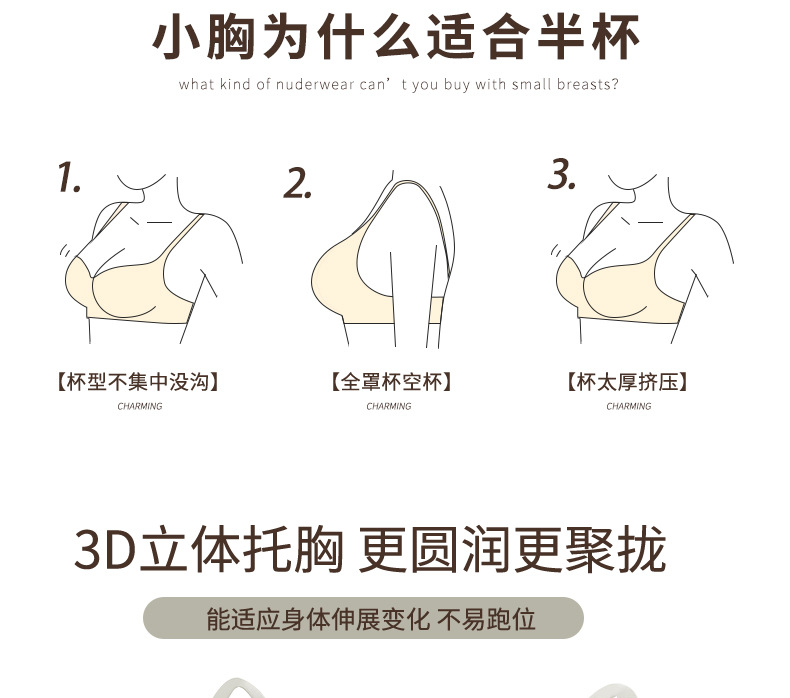 小胸为什么适合半杯
what kind of nuderwear can’t you buy with small breasts?

1.
【杯型不集中没沟】
CHARMING

2.
【全罩杯空杯】
CHARMING

3.
【杯太厚挤压】
CHARMING

3D立体托胸 更圆润更聚拢

能适应身体伸展变化 不易跑位