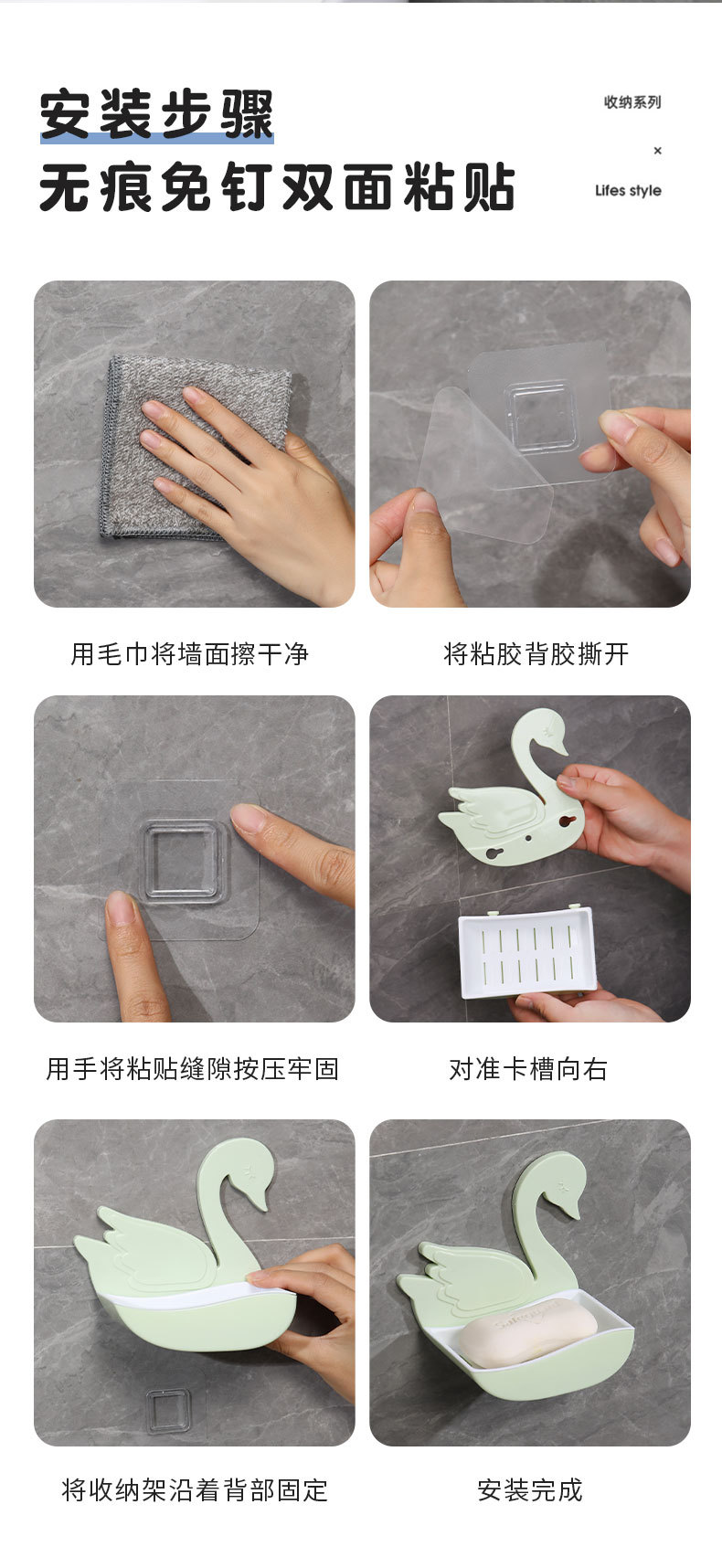 安装步骤
无痕免钉双面粘贴

收纳系列
×
Lifes style

用毛巾将墙面擦干净

将粘胶背胶撕开

用手将粘贴缝隙按压牢固

对准卡槽向右

将收纳架沿着背部固定

安装完成