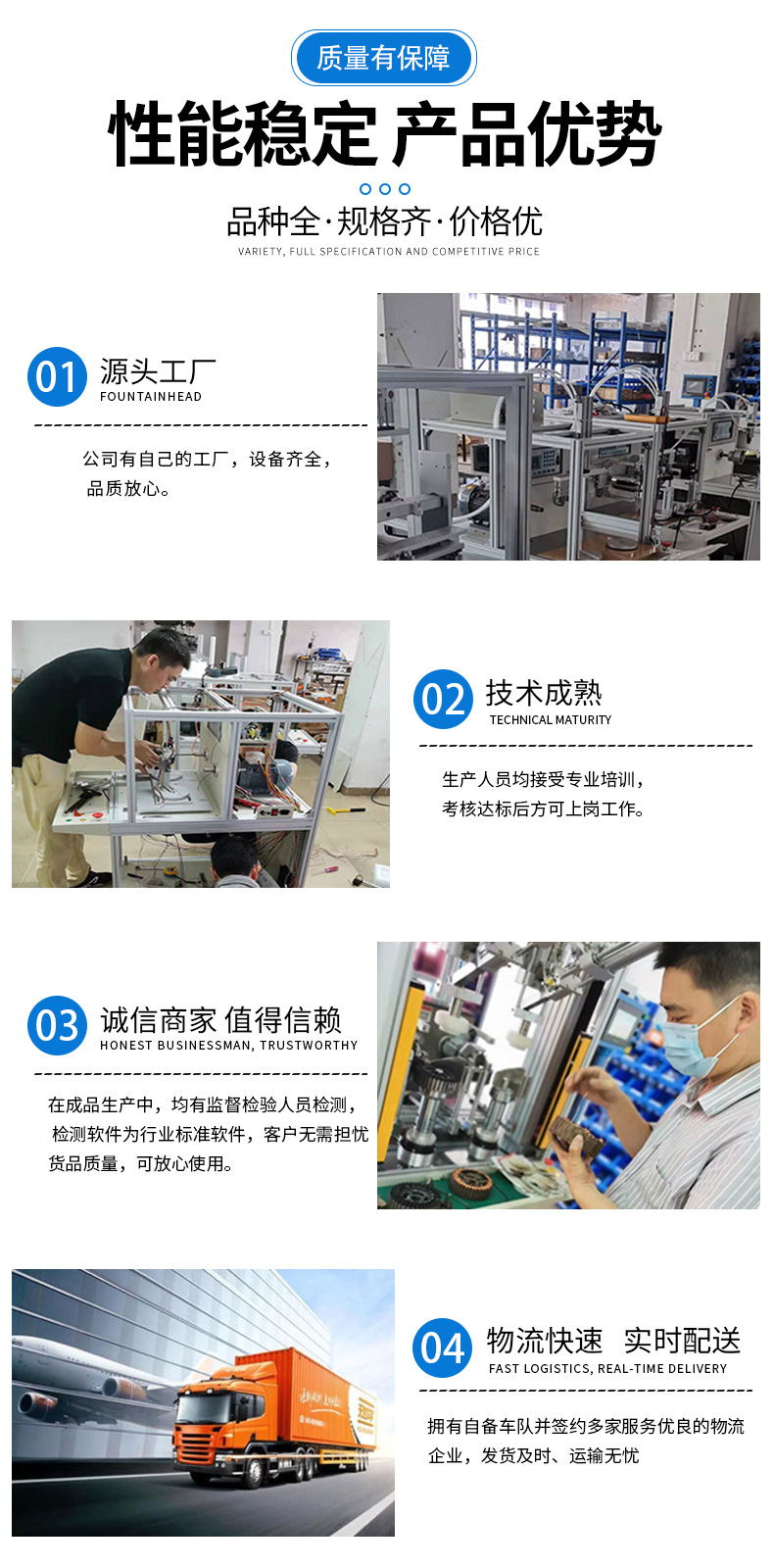 质量有保障

性能稳定 产品优势

品种全·规格齐·价格优

VARIETY, FULL SPECIFICATION AND COMPETITIVE PRICE

01 源头工厂
FOUNTAINHEAD

公司有自己的工厂，设备齐全，品质放心。

02 技术成熟
TECHNICAL MATURITY

生产人员均接受专业培训，考核达标后方可上岗工作。

03 诚信商家 值得信赖
HONEST BUSINESSMAN, TRUSTWORTHY

在成品生产中，均有监督检验人员检测，检测软件为行业标准软件，客户无需担忧货品质量，可放心使用。

04 物流快速 实时配送
FAST LOGISTICS, REAL-TIME DELIVERY

拥有自备车队并签约多家服务优良的物流企业，发货及时、运输无忧