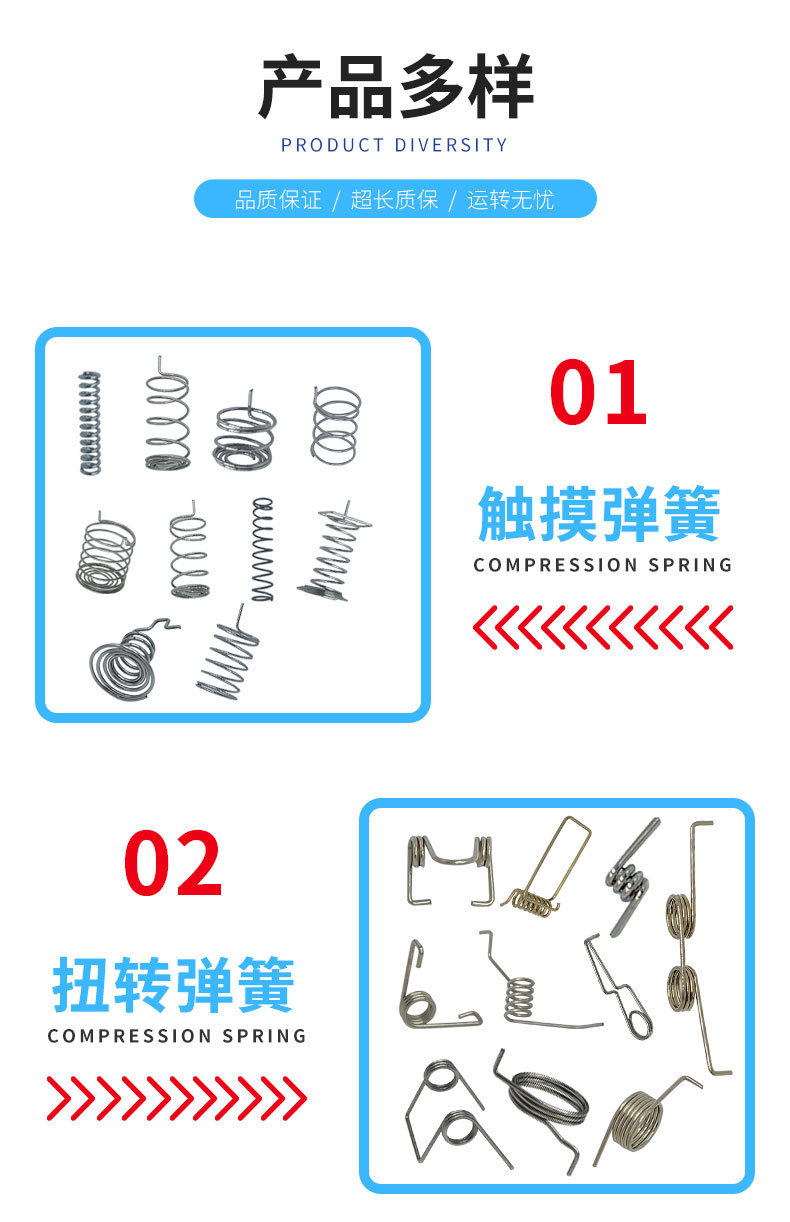 产品多样

PRODUCT DIVERSITY

品质保证 / 超长质保 / 运转无忧

01

触摸弹簧

COMPRESSION SPRING

02

扭转弹簧

COMPRESSION SPRING