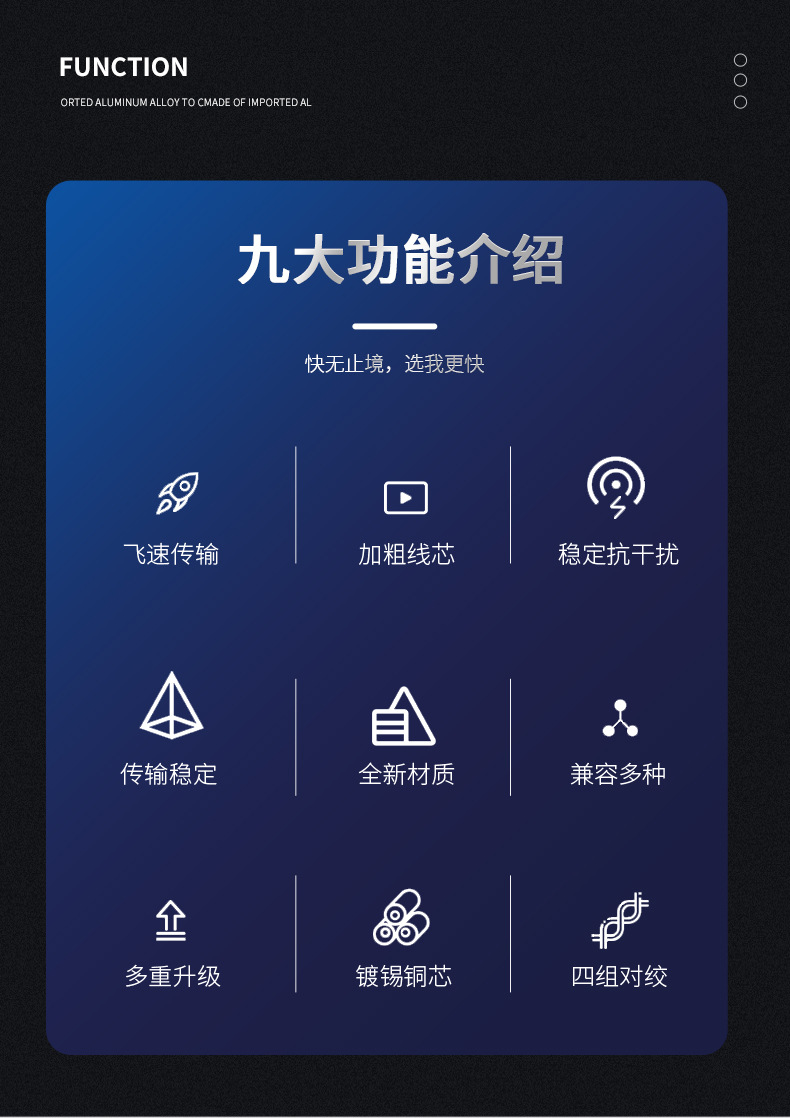 FUNCTION

ORTED ALUMINUM ALLOY TO CMADE OF IMPORTED AL

九大功能介绍

快无止境，选我更快

飞速传输

加粗线芯

稳定抗干扰

传输稳定

全新材质

兼容多种

多重升级

镀锡铜芯

四组对绞