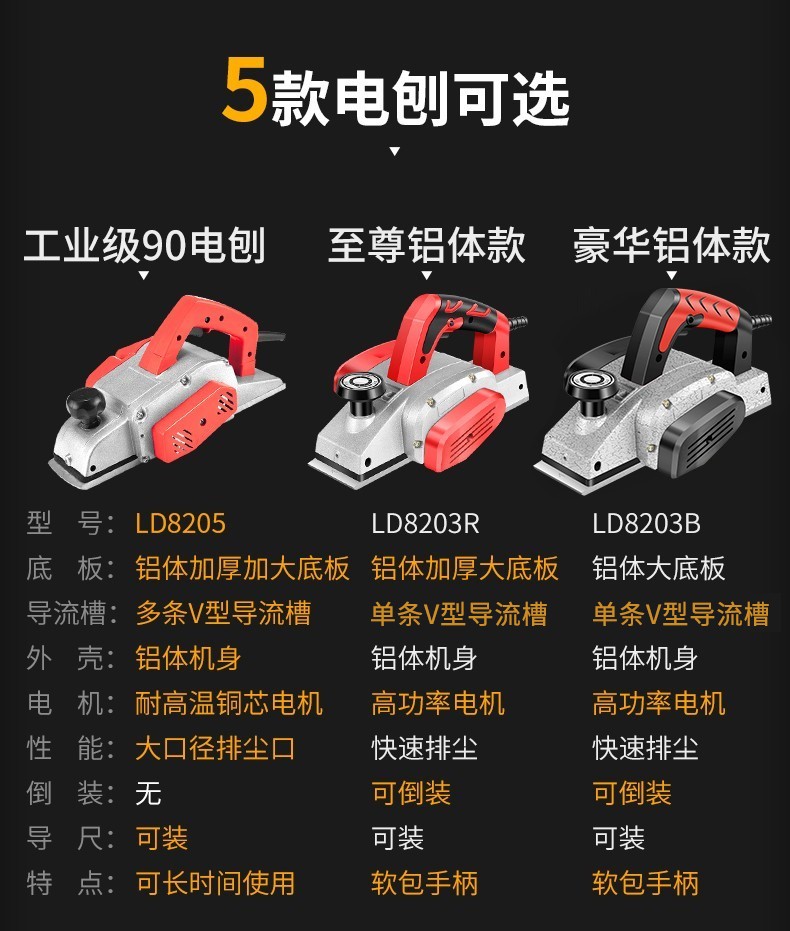 5款电刨可选

| | 工业级90电刨 | 至尊铝体款 | 豪华铝体款 |
|---|---|---|---|
| 型　号: | LD8205 | LD8203R | LD8203B |
| 底　板: | 铝体加厚加大底板 | 铝体加厚大底板 | 铝体大底板 |
| 导流槽: | 多条V型导流槽 | 单条V型导流槽 | 单条V型导流槽 |
| 外　壳: | 铝体机身 | 铝体机身 | 铝体机身 |
| 电　机: | 耐高温铜芯电机 | 高功率电机 | 高功率电机 |
| 性　能: | 大口径排尘口 | 快速排尘 | 快速排尘 |
| 倒　装: | 无 | 可倒装 | 可倒装 |
| 导　尺: | 可装 | 可装 | 可装 |
| 特　点: | 可长时间使用 | 软包手柄 | 软包手柄 |