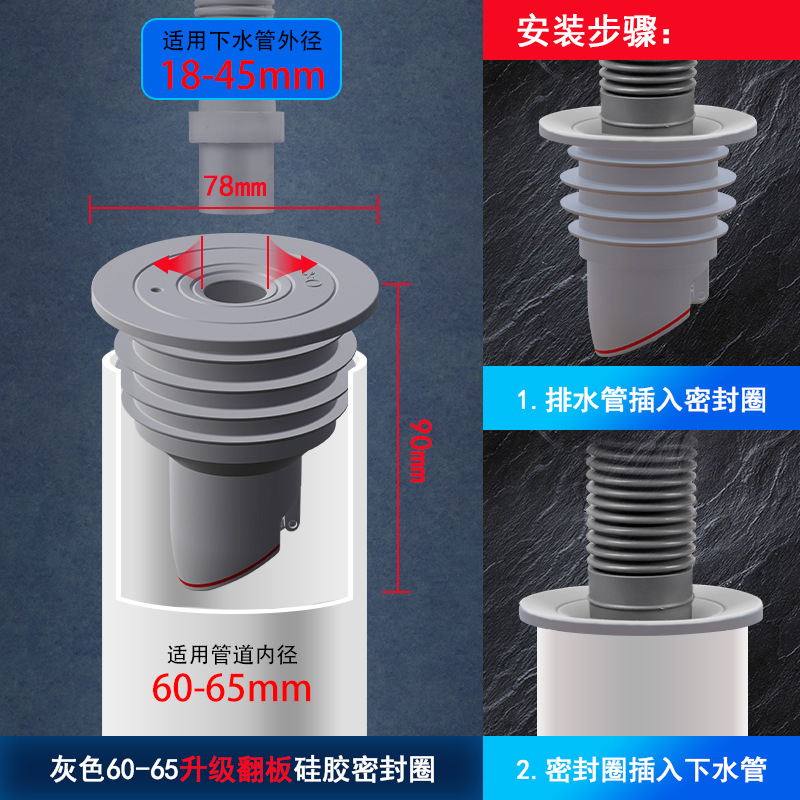 适用下水管外径
18-45mm

78mm

90mm

适用管道内径
60-65mm

灰色60-65升级翻板硅胶密封圈

安装步骤：

1. 排水管插入密封圈

2. 密封圈插入下水管