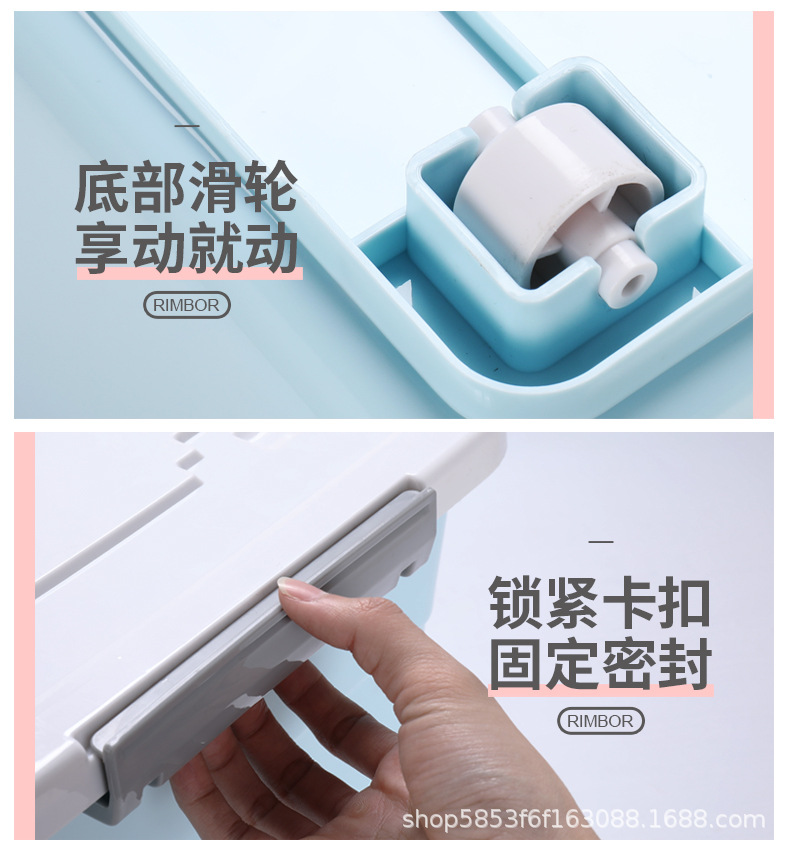 底部滑轮
享动就动

RIMBOR

锁紧卡扣
固定密封

RIMBOR

shop5853f6f163088.1688.com