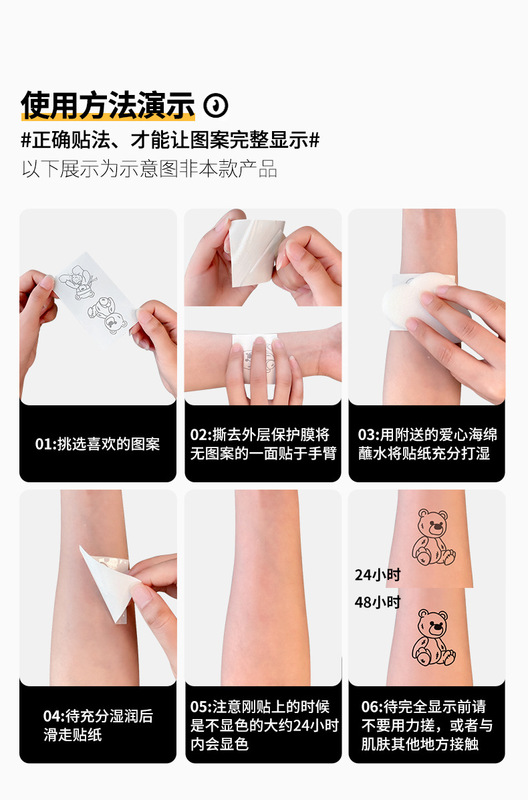 使用方法演示

#正确贴法、才能让图案完整显示#

以下展示为示意图非本款产品

01:挑选喜欢的图案

02:撕去外层保护膜将无图案的一面贴于手臂

03:用附送的爱心海绵蘸水将贴纸充分打湿

04:待充分湿润后滑走贴纸

05:注意刚贴上的时候是不显色的大约24小时内会显色

24小时

48小时

06:待完全显示前请不要用力搓，或者与肌肤其他地方接触