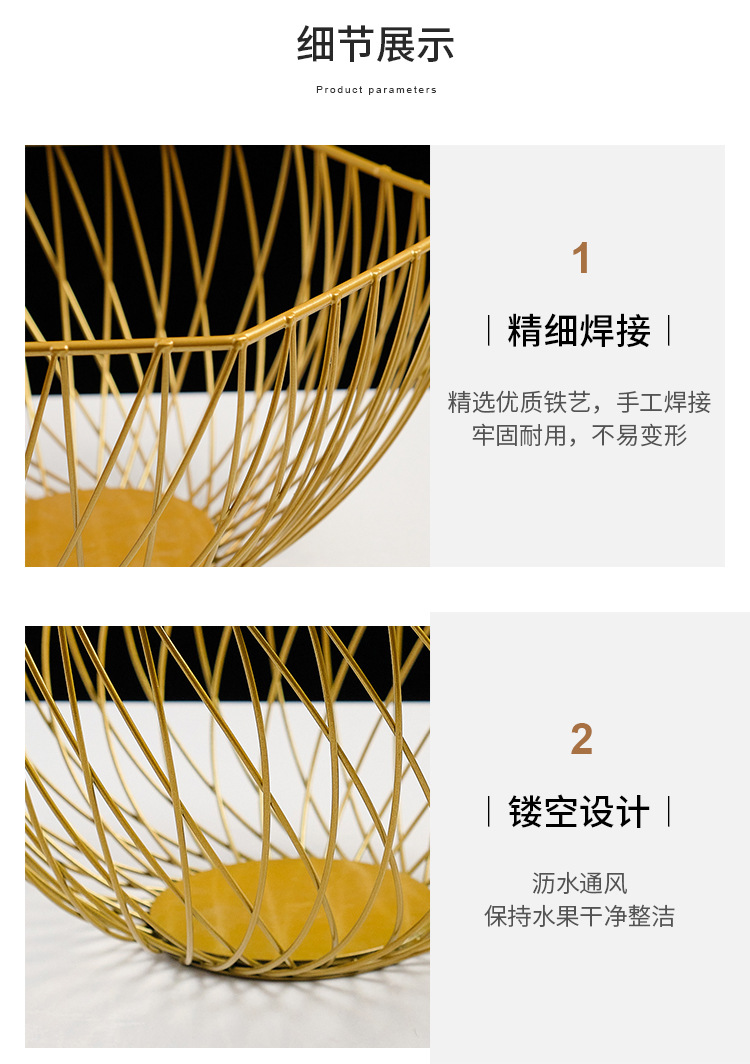 细节展示

Product parameters

1

| 精细焊接 |

精选优质铁艺，手工焊接
牢固耐用，不易变形

2

| 镂空设计 |

沥水通风
保持水果干净整洁