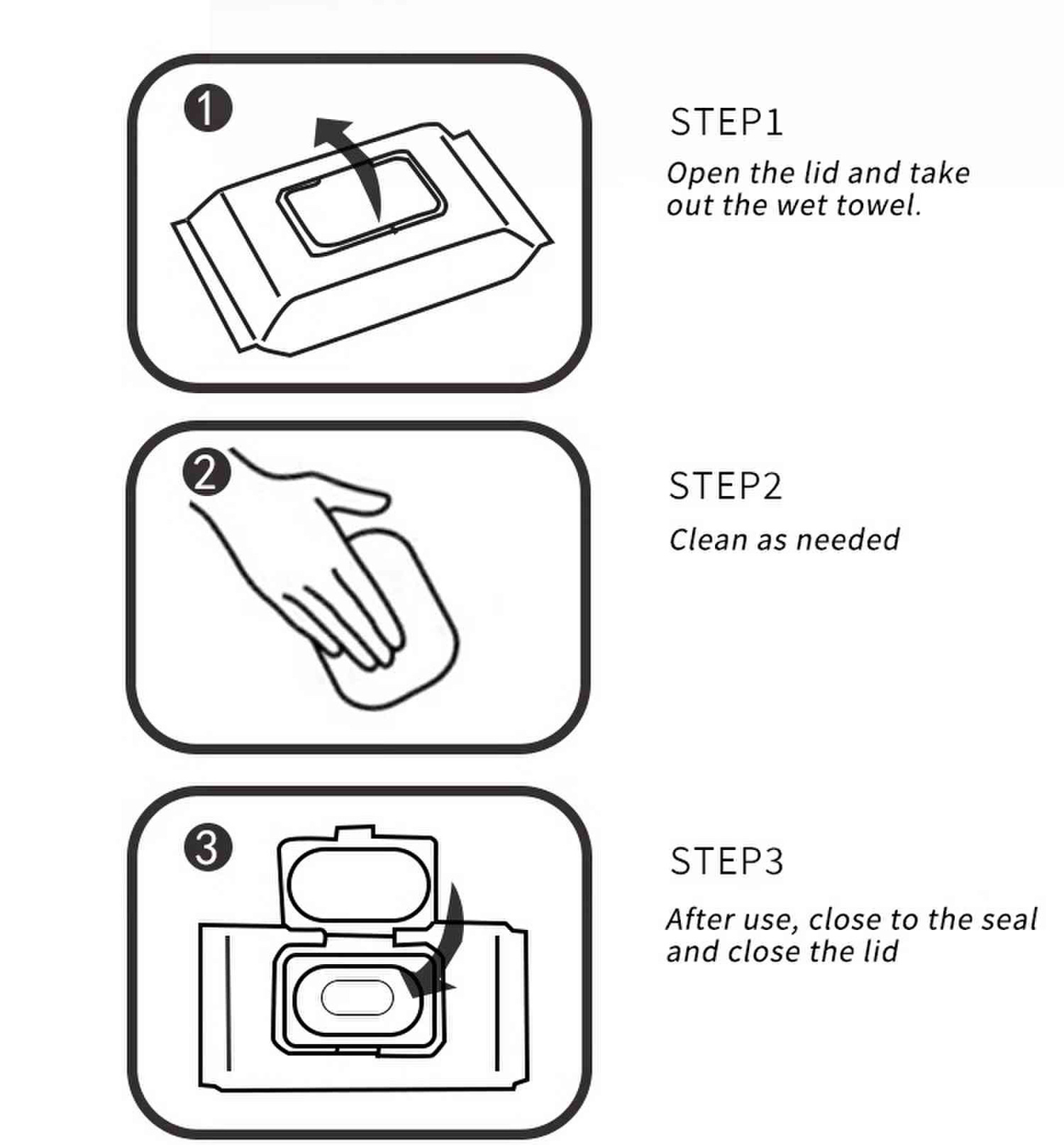 1

STEP1

Open the lid and take out the wet towel.

2

STEP2

Clean as needed

3

STEP3

After use, close to the seal and close the lid