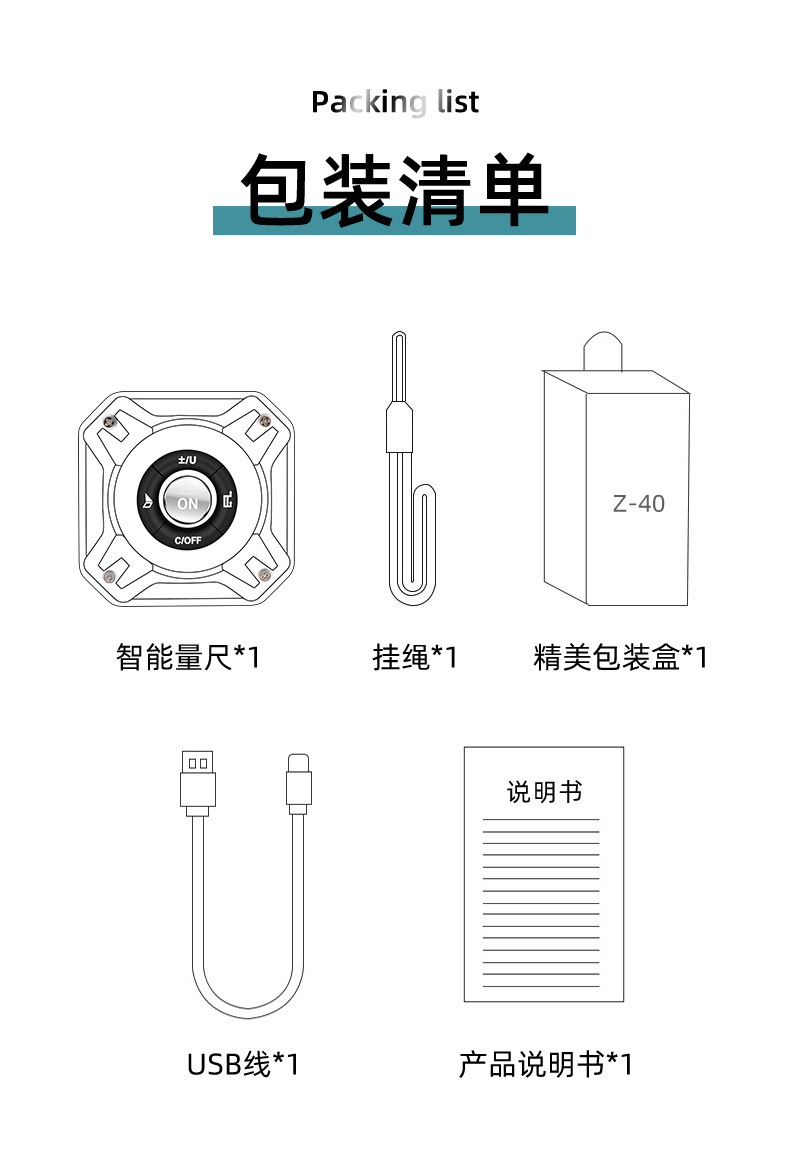 Packing list

包装清单

±/U
ON
C/OFF

Z-40

智能量尺*1

挂绳*1

精美包装盒*1

说明书

USB线*1

产品说明书*1