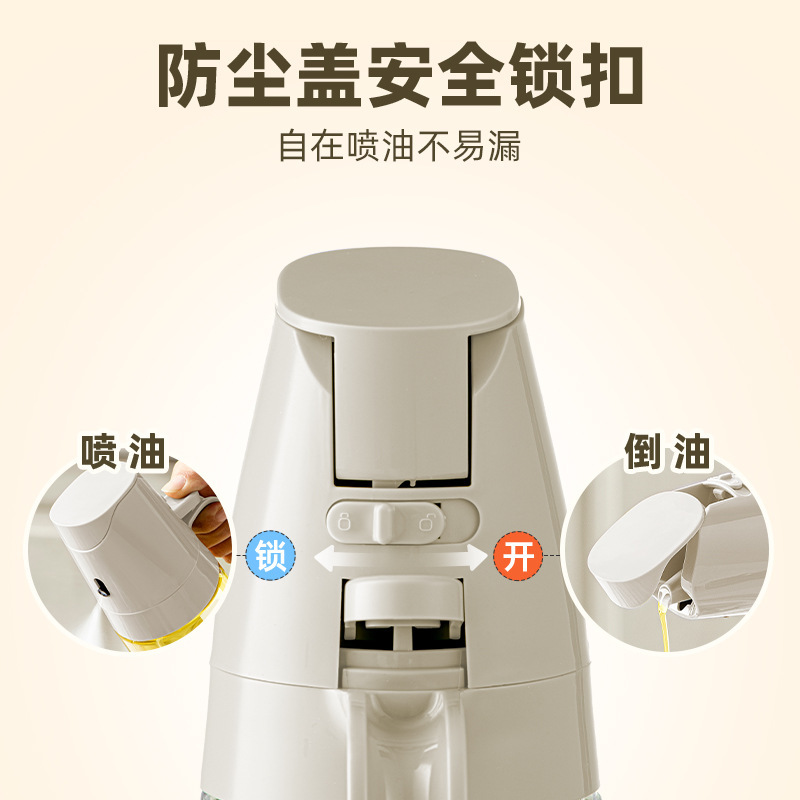 防尘盖安全锁扣

自在喷油不易漏

喷油

锁

开

倒油