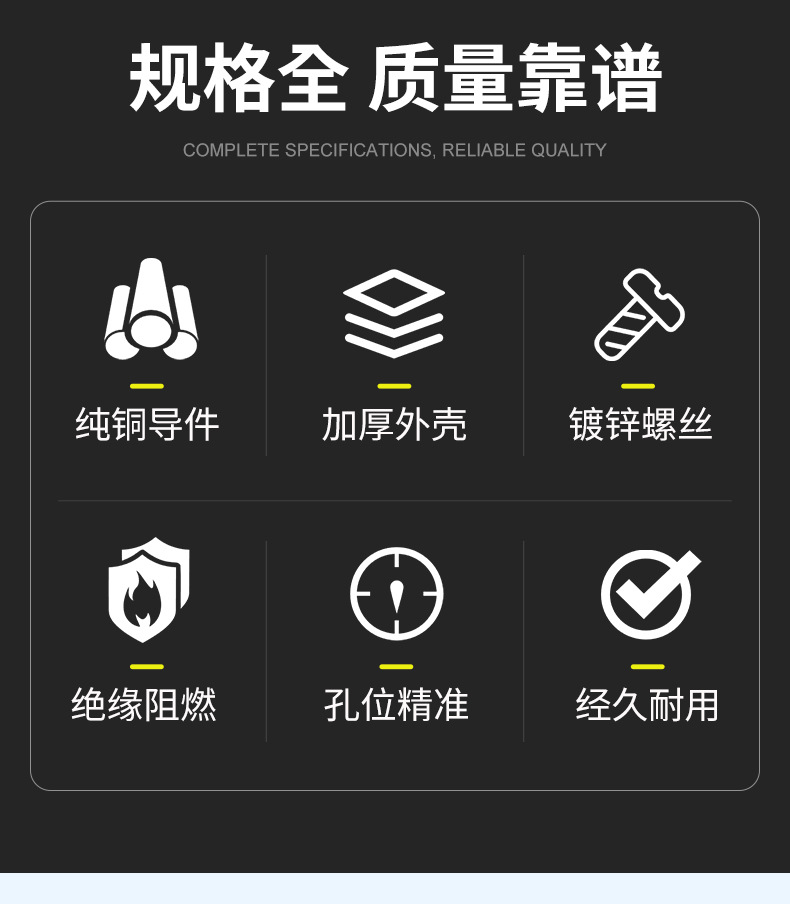 规格全 质量靠谱

COMPLETE SPECIFICATIONS, RELIABLE QUALITY

纯铜导件

加厚外壳

镀锌螺丝

绝缘阻燃

孔位精准

经久耐用