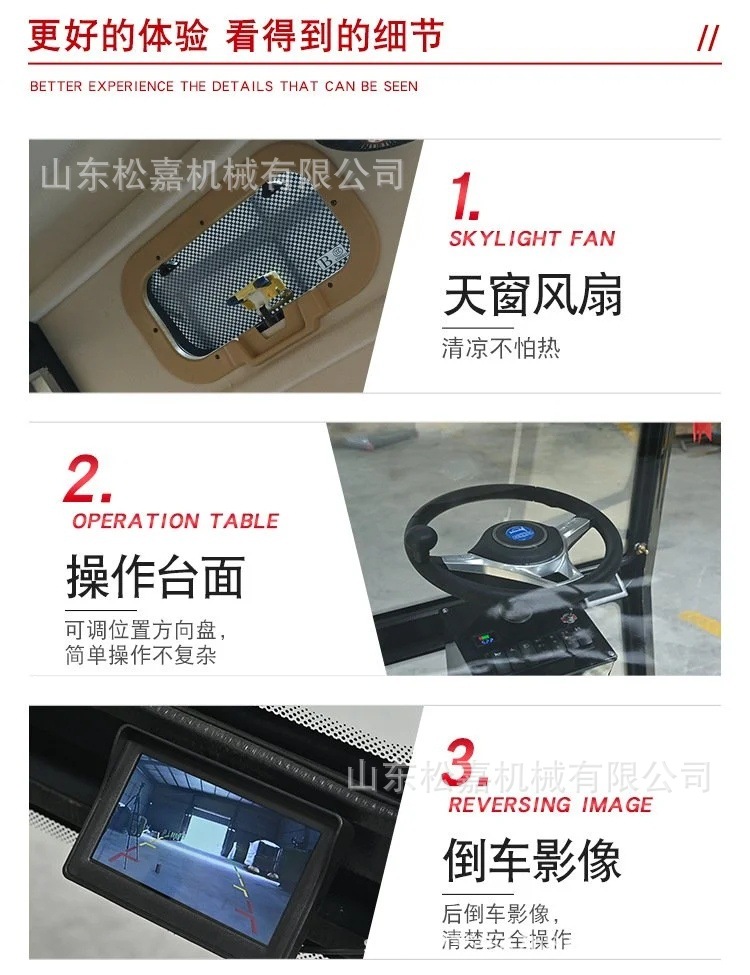 更好的体验 看得到的细节 //

BETTER EXPERIENCE THE DETAILS THAT CAN BE SEEN

山东松嘉机械有限公司

1.
SKYLIGHT FAN
天窗风扇
清凉不怕热

2.
OPERATION TABLE
操作台面
可调位置方向盘，
简单操作不复杂

山东松嘉机械有限公司

3.
REVERSING IMAGE
倒车影像
后倒车影像，
清楚安全操作