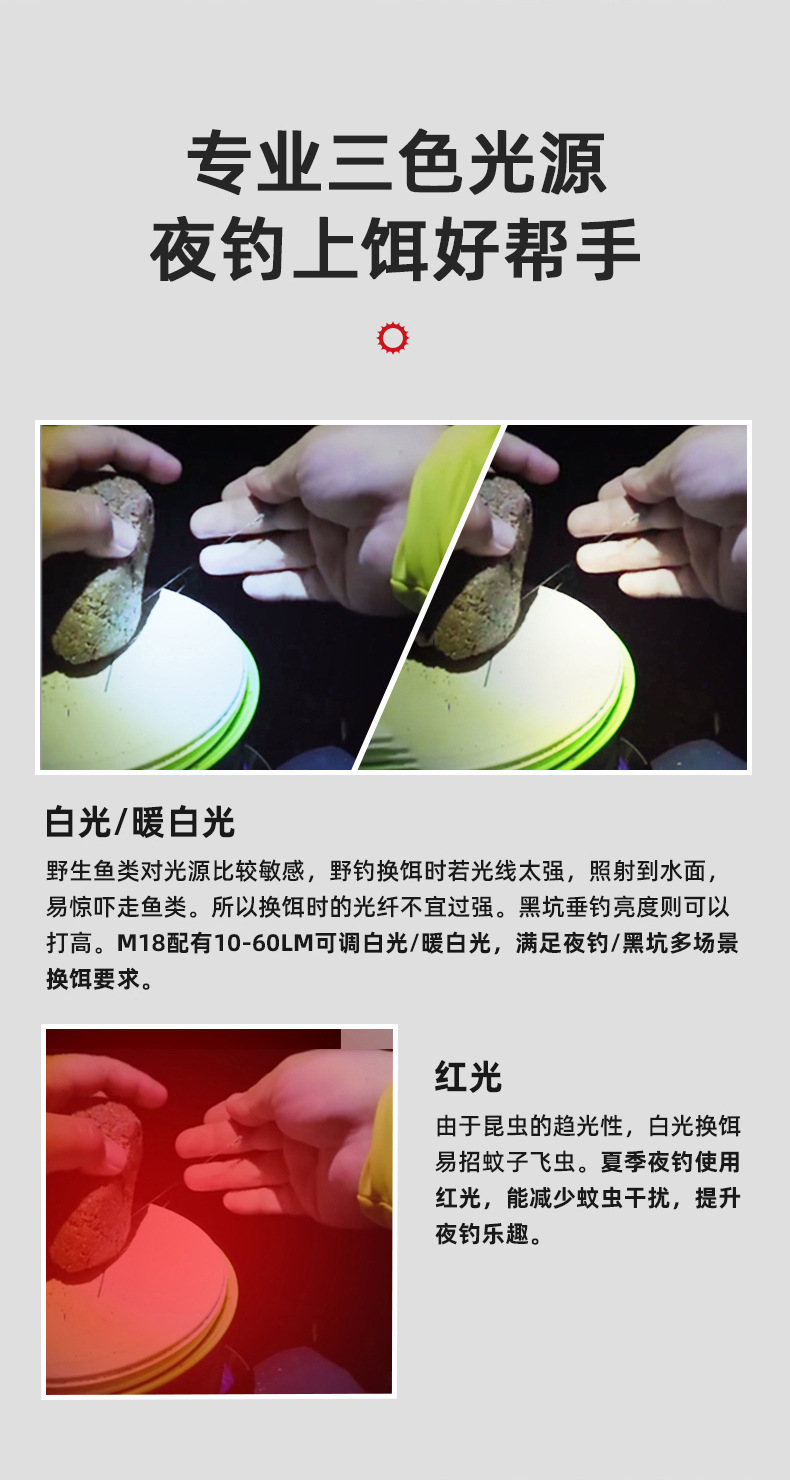 专业三色光源
夜钓上饵好帮手

白光/暖白光

野生鱼类对光源比较敏感，野钓换饵时若光线太强，照射到水面，易惊吓走鱼类。所以换饵时的光纤不宜过强。黑坑垂钓亮度则可以打高。M18配有10-60LM可调白光/暖白光，满足夜钓/黑坑多场景换饵要求。

红光

由于昆虫的趋光性，白光换饵易招蚊子飞虫。夏季夜钓使用红光，能减少蚊虫干扰，提升夜钓乐趣。