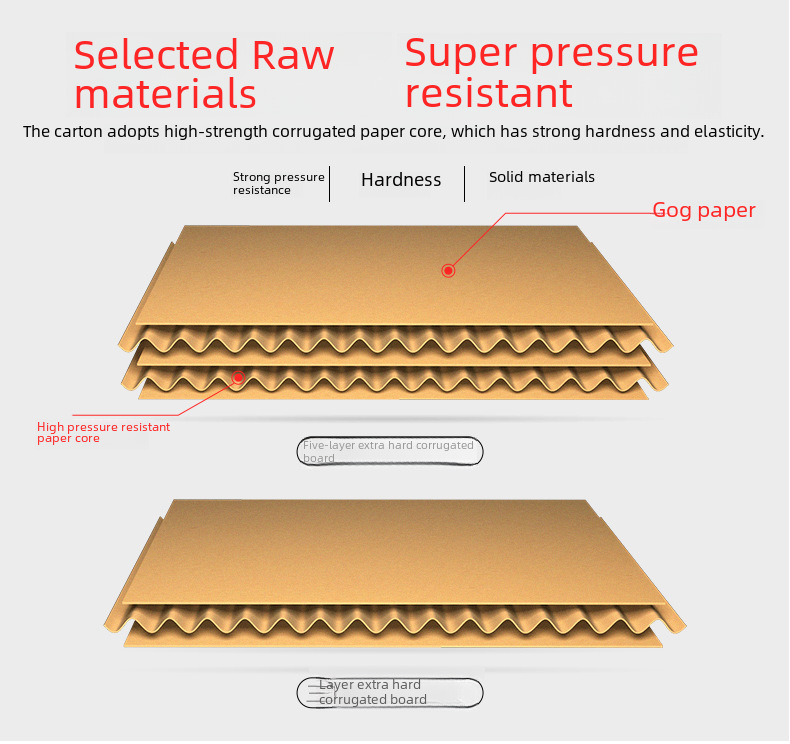 Selected Raw materials

Super pressure resistant

The carton adopts high-strength corrugated paper core, which has strong hardness and elasticity.

Strong pressure resistance

Hardness

Solid materials

Gog paper

High pressure resistant paper core

Five-layer extra hard corrugated board

Layer extra hard corrugated board