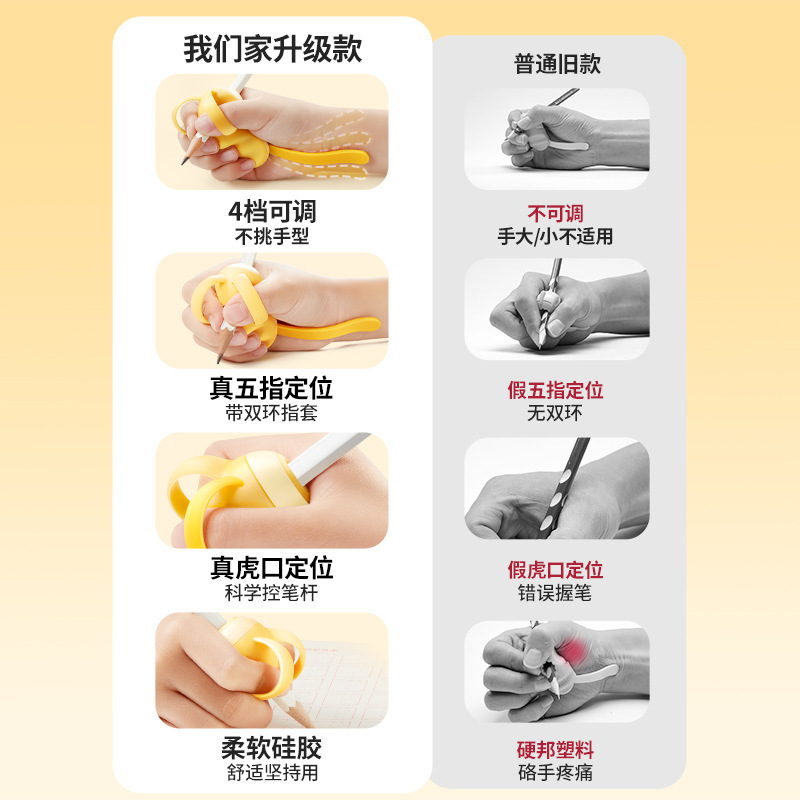 我们家升级款

4档可调
不挑手型

真五指定位
带双环指套

真虎口定位
科学控笔杆

柔软硅胶
舒适坚持用

普通旧款

不可调
手大/小不适用

假五指定位
无双环

假虎口定位
错误握笔

硬邦塑料
硌手疼痛