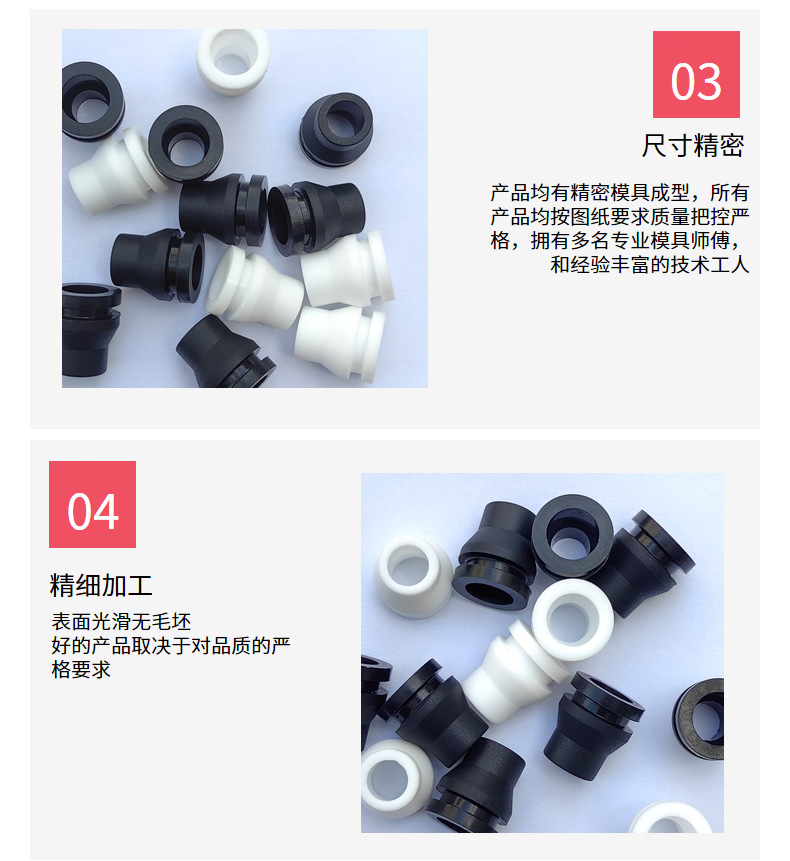 03

尺寸精密

产品均有精密模具成型，所有产品均按图纸要求质量把控严格，拥有多名专业模具师傅，和经验丰富的技术工人

04

精细加工

表面光滑无毛坯
好的产品取决于对品质的严格要求