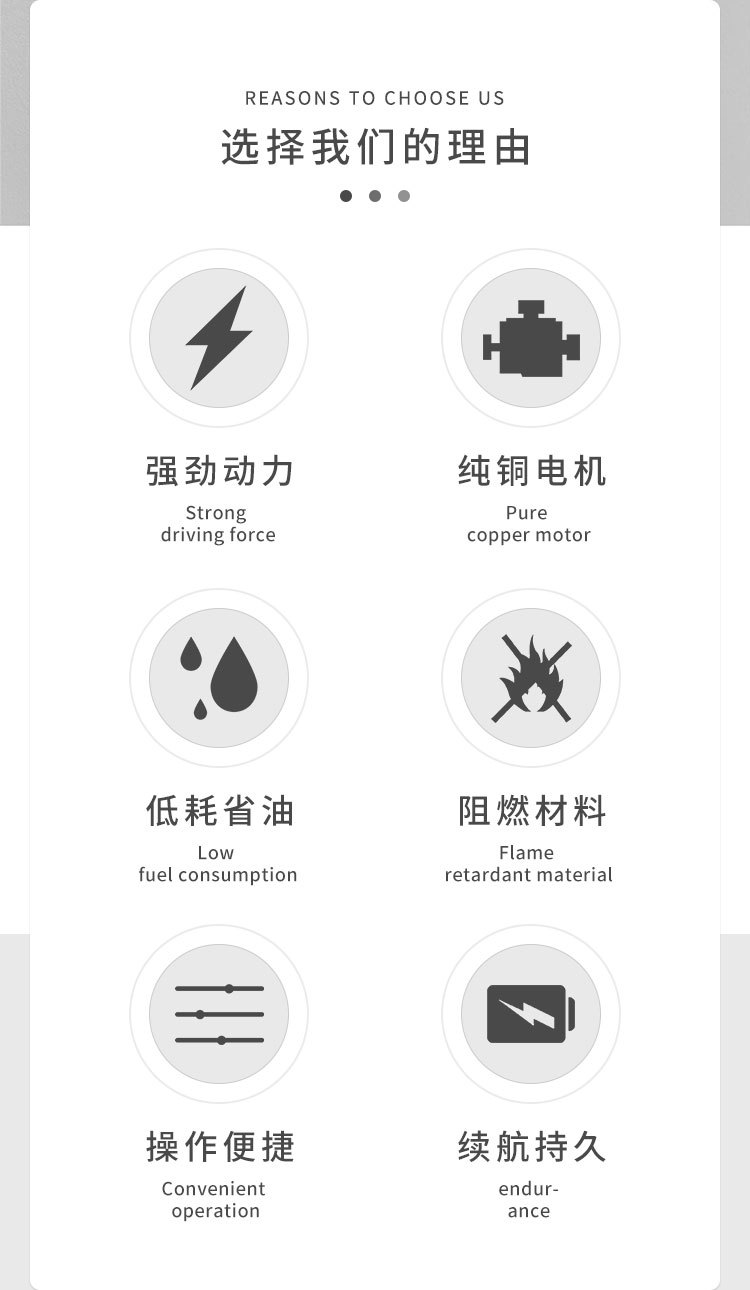 REASONS TO CHOOSE US
选择我们的理由

强劲动力
Strong driving force

纯铜电机
Pure copper motor

低耗省油
Low fuel consumption

阻燃材料
Flame retardant material

操作便捷
Convenient operation

续航持久
endurance