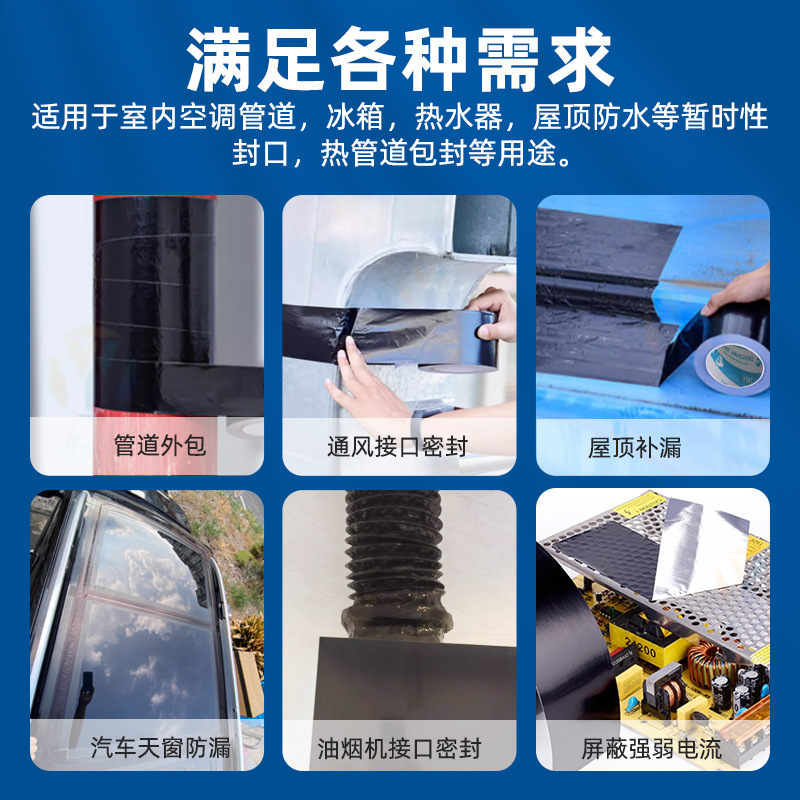 满足各种需求

适用于室内空调管道，冰箱，热水器，屋顶防水等暂时性封口，热管道包封等用途。

管道外包

通风接口密封

屋顶补漏

汽车天窗防漏

油烟机接口密封

屏蔽强弱电流