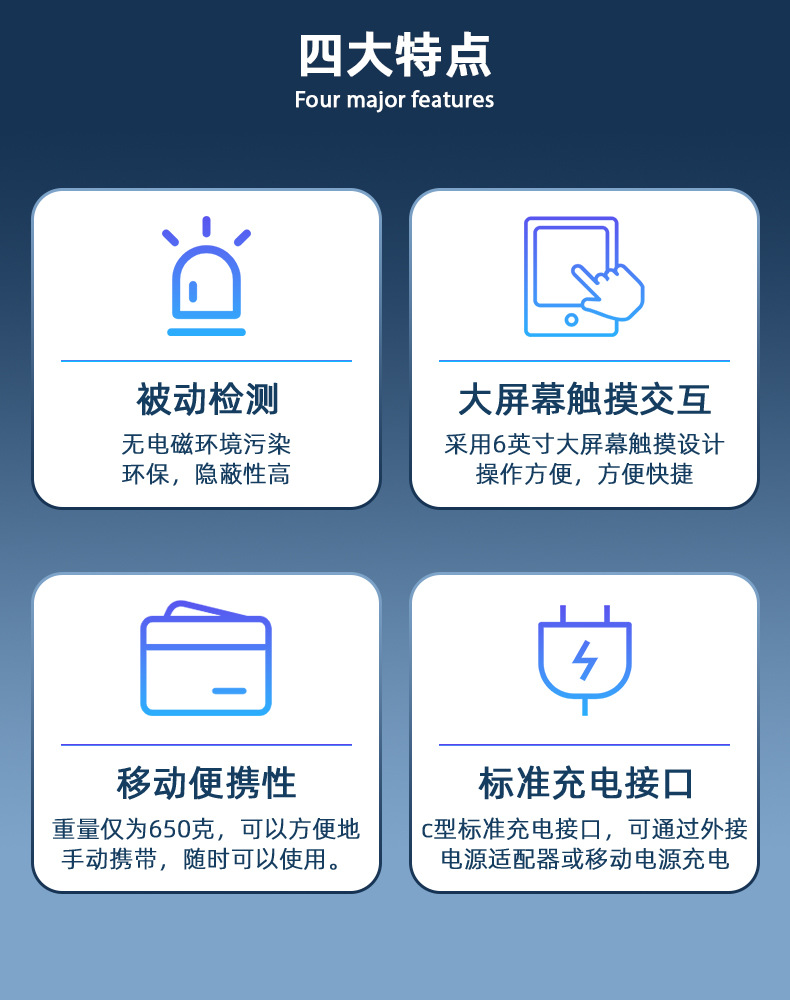 四大特点
Four major features

被动检测
无电磁环境污染
环保，隐蔽性高

大屏幕触摸交互
采用6英寸大屏幕触摸设计
操作方便，方便快捷

移动便携性
重量仅为650克，可以方便地
手动携带，随时可以使用。

标准充电接口
c型标准充电接口，可通过外接
电源适配器或移动电源充电