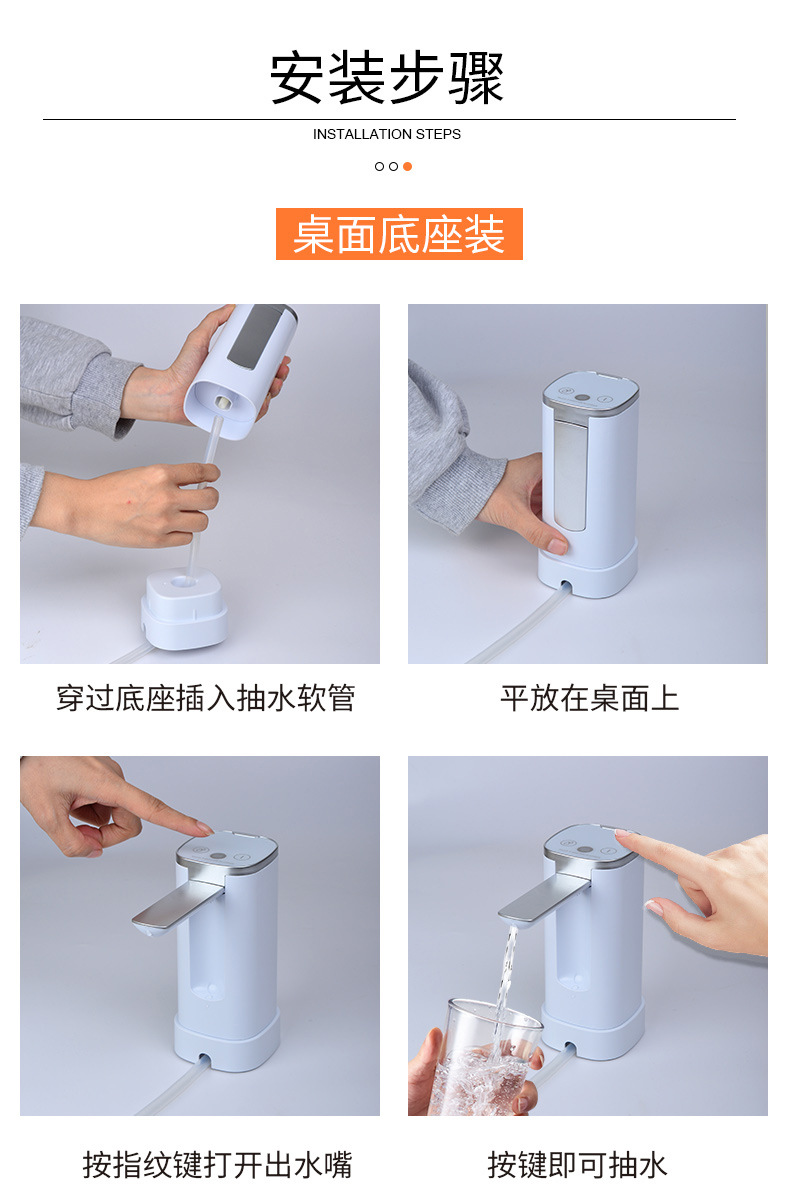 安装步骤

INSTALLATION STEPS

桌面底座装

穿过底座插入抽水软管

平放在桌面上

按指纹键打开出水嘴

按键即可抽水