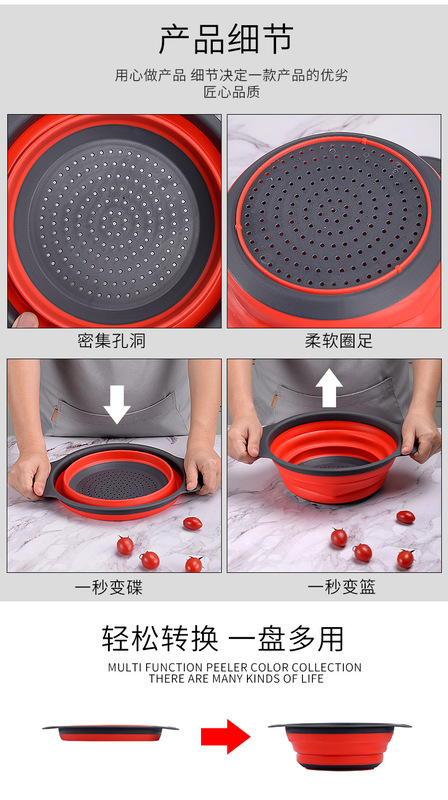 产品细节

用心做产品 细节决定一款产品的优劣
匠心品质

密集孔洞

柔软圈足

一秒变碟

一秒变篮

轻松转换 一盘多用

MULTI FUNCTION PEELER COLOR COLLECTION
THERE ARE MANY KINDS OF LIFE