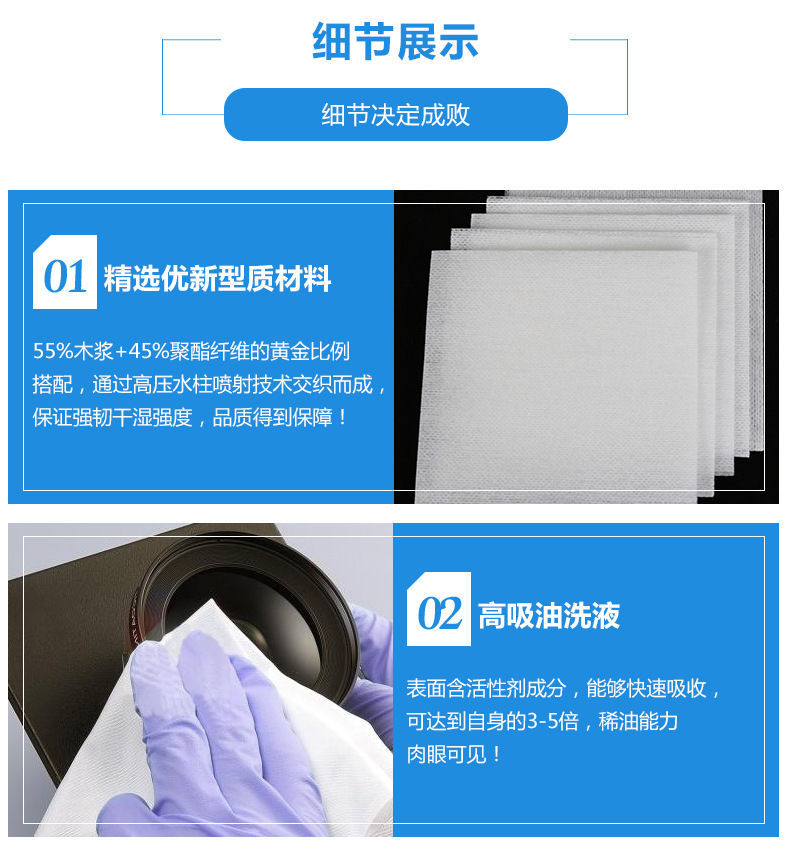 细节展示

细节决定成败

01 精选优新型质材料

55%木浆+45%聚酯纤维的黄金比例搭配，通过高压水柱喷射技术交织而成，保证强韧干湿强度，品质得到保障！

02 高吸油洗液

表面含活性剂成分，能够快速吸收，可达到自身的3-5倍，稀油能力肉眼可见！