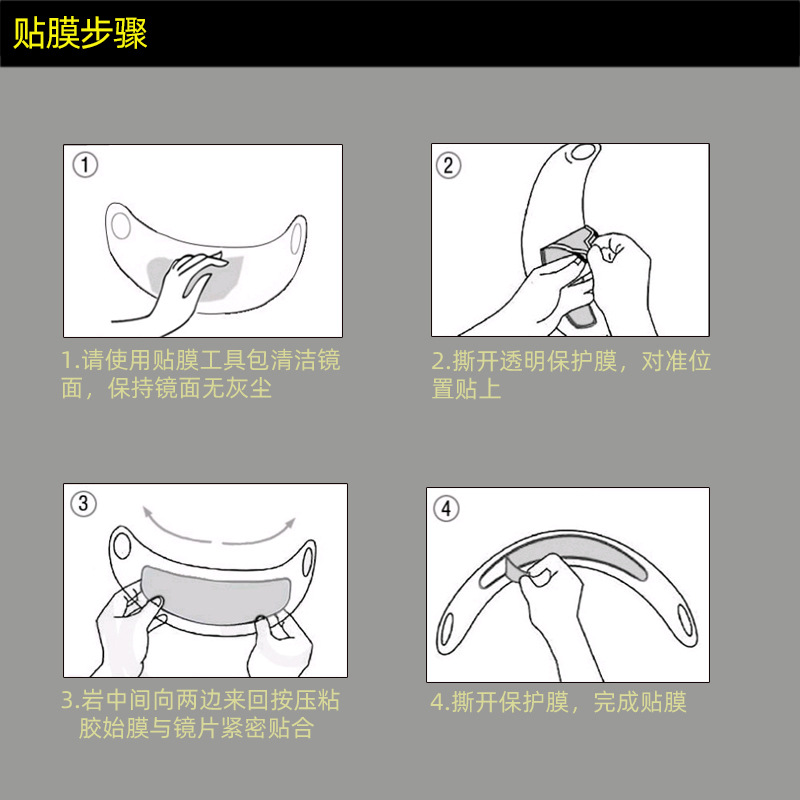 贴膜步骤

①

1.请使用贴膜工具包清洁镜面，保持镜面无灰尘

②

2.撕开透明保护膜，对准位置贴上

③

3.岩中间向两边来回按压粘胶始膜与镜片紧密贴合

④

4.撕开保护膜，完成贴膜