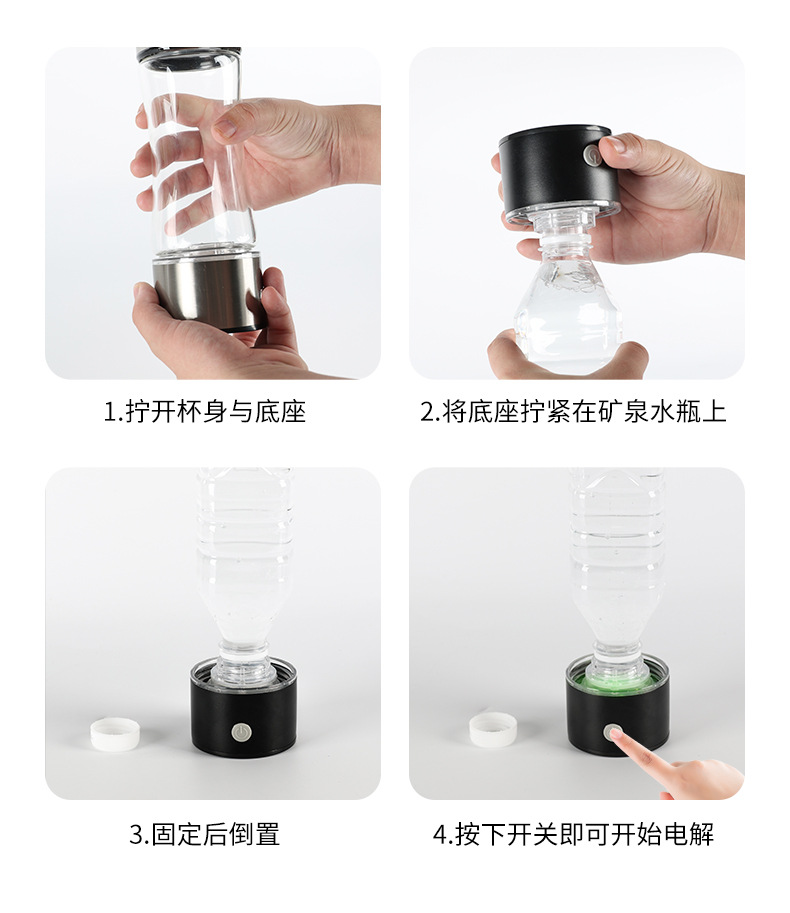 1.拧开杯身与底座

2.将底座拧紧在矿泉水瓶上

3.固定后倒置

4.按下开关即可开始电解