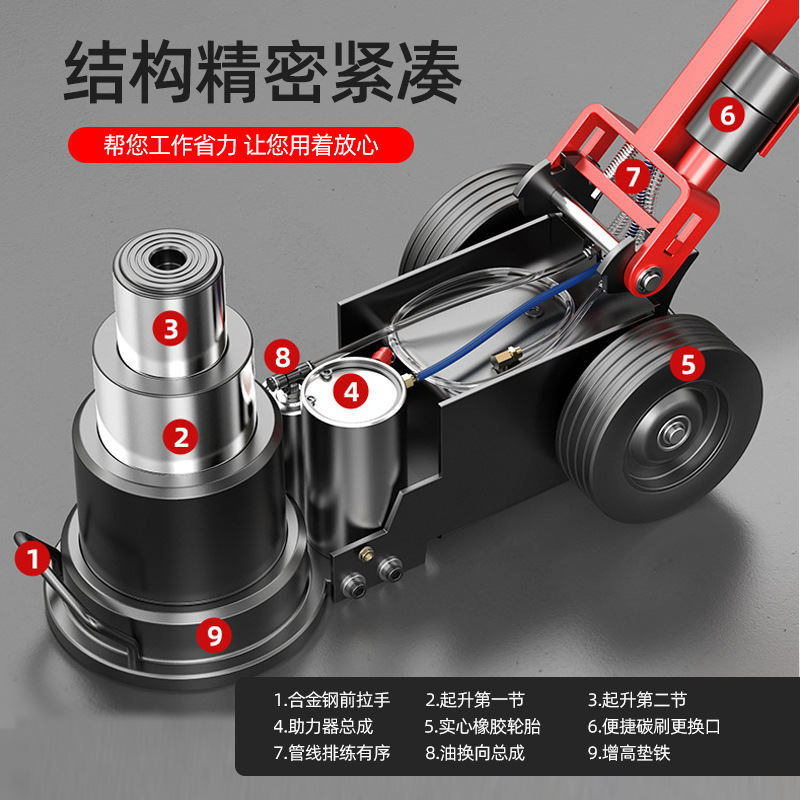 结构精密紧凑

帮您工作省力 让您用着放心

6

7

3

8

4

5

2

1

9

1.合金钢前拉手 2.起升第一节 3.起升第二节
4.助力器总成 5.实心橡胶轮胎 6.便捷碳刷更换口
7.管线排练有序 8.油换向总成 9.增高垫铁