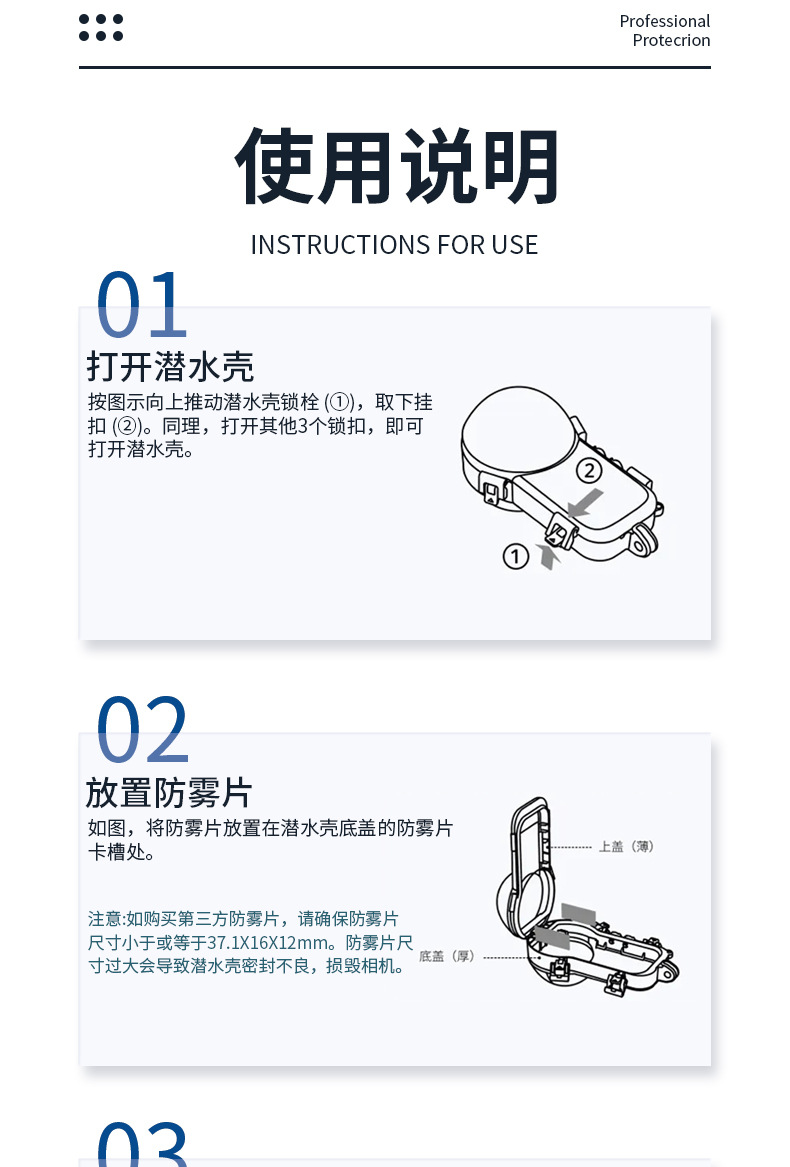 Professional Protecrion

使用说明

INSTRUCTIONS FOR USE

01

打开潜水壳

按图示向上推动潜水壳锁栓 (①)，取下挂扣 (②)。同理，打开其他3个锁扣，即可打开潜水壳。

②

①

02

放置防雾片

如图，将防雾片放置在潜水壳底盖的防雾片卡槽处。

注意:如购买第三方防雾片，请确保防雾片尺寸小于或等于37.1X16X12mm。防雾片尺寸过大会导致潜水壳密封不良，损毁相机。

上盖（薄）

底盖（厚）

03