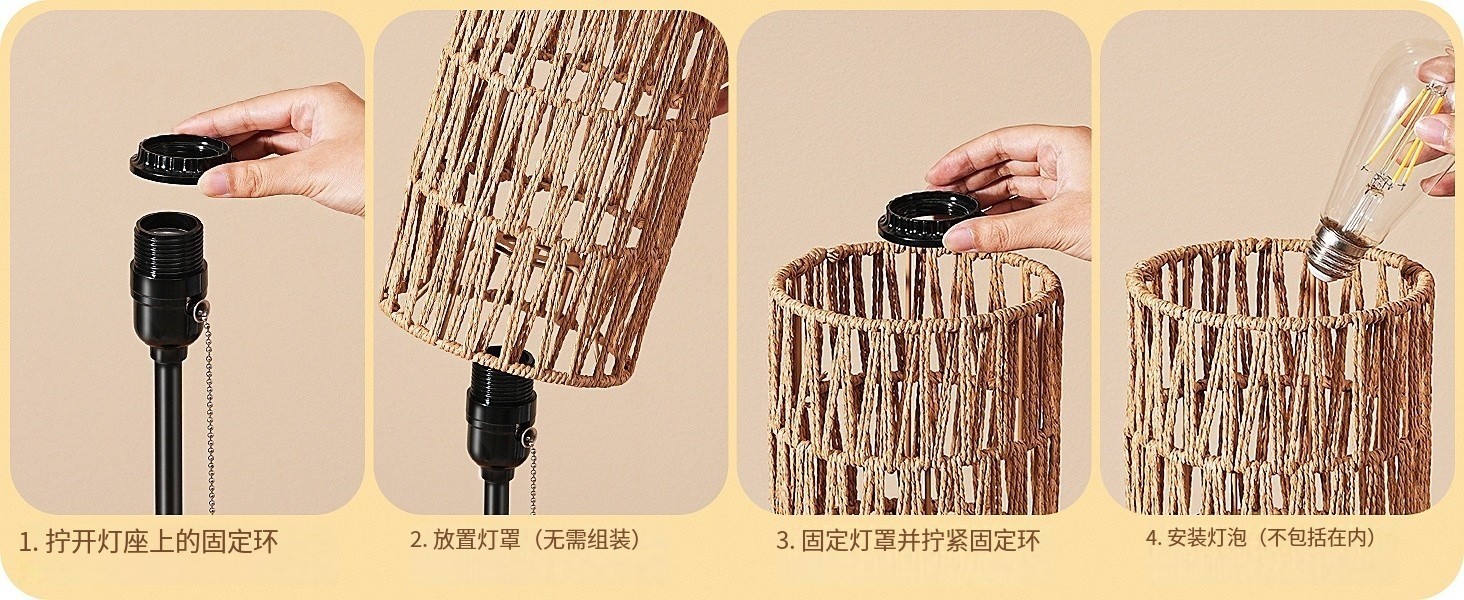 1. 拧开灯座上的固定环

2. 放置灯罩（无需组装）

3. 固定灯罩并拧紧固定环

4. 安装灯泡（不包括在内）