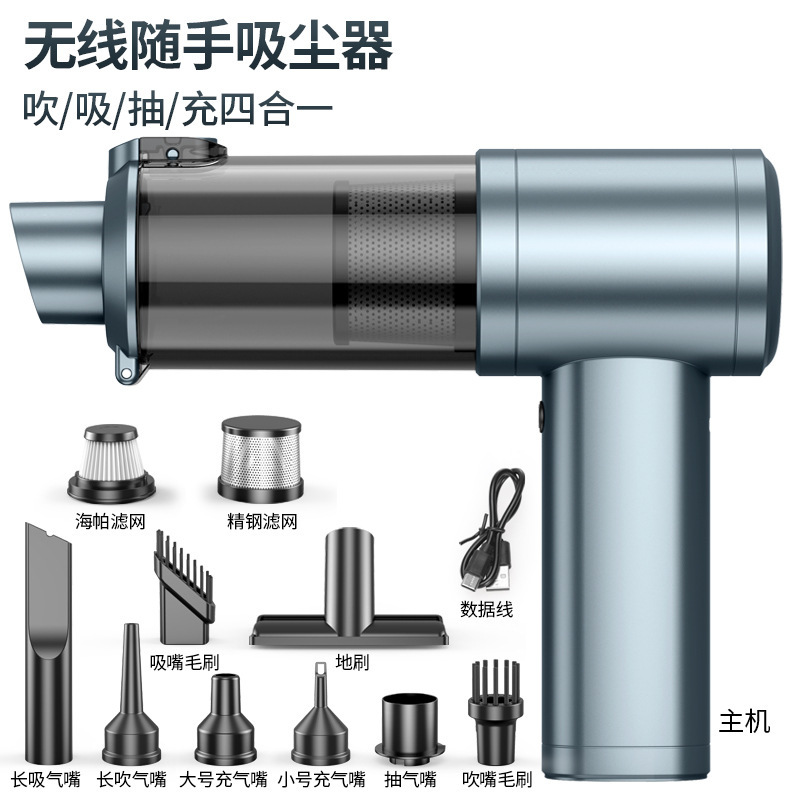 无线随手吸尘器

吹/吸/抽/充四合一

海帕滤网

精钢滤网

数据线

吸嘴毛刷

地刷

主机

长吸气嘴

长吹气嘴

大号充气嘴

小号充气嘴

抽气嘴

吹嘴毛刷