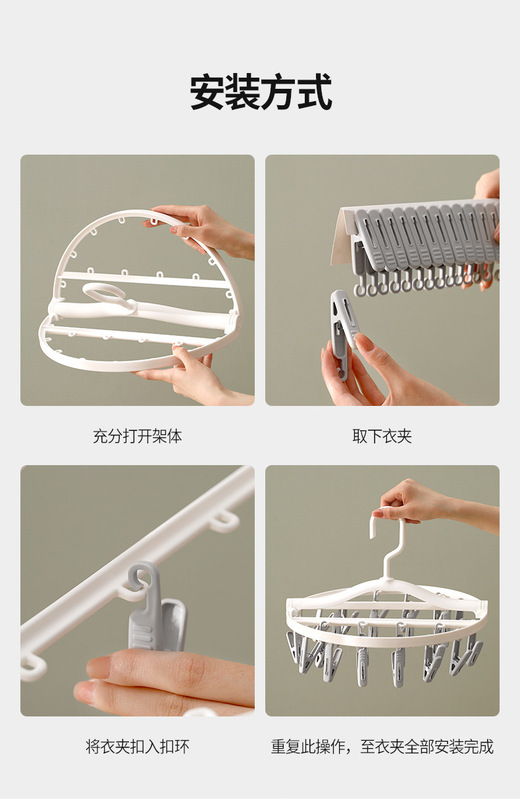 安装方式

充分打开架体

取下衣夹

将衣夹扣入扣环

重复此操作，至衣夹全部安装完成