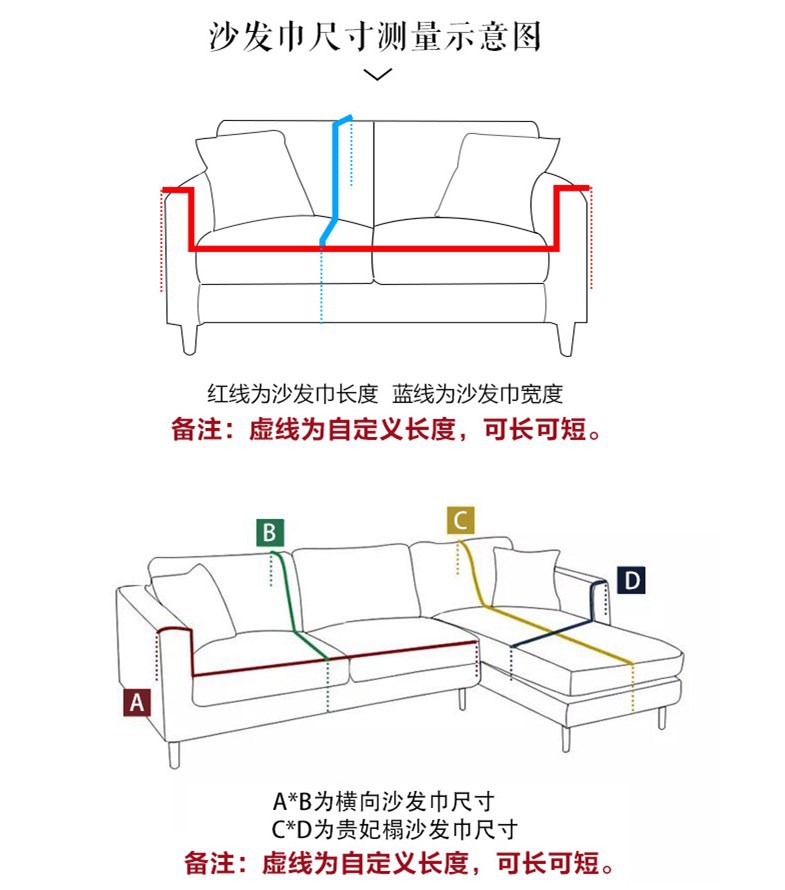 沙发巾尺寸测量示意图

红线为沙发巾长度 蓝线为沙发巾宽度
备注：虚线为自定义长度，可长可短。

B
C
D
A

A*B为横向沙发巾尺寸
C*D为贵妃榻沙发巾尺寸
备注：虚线为自定义长度，可长可短。