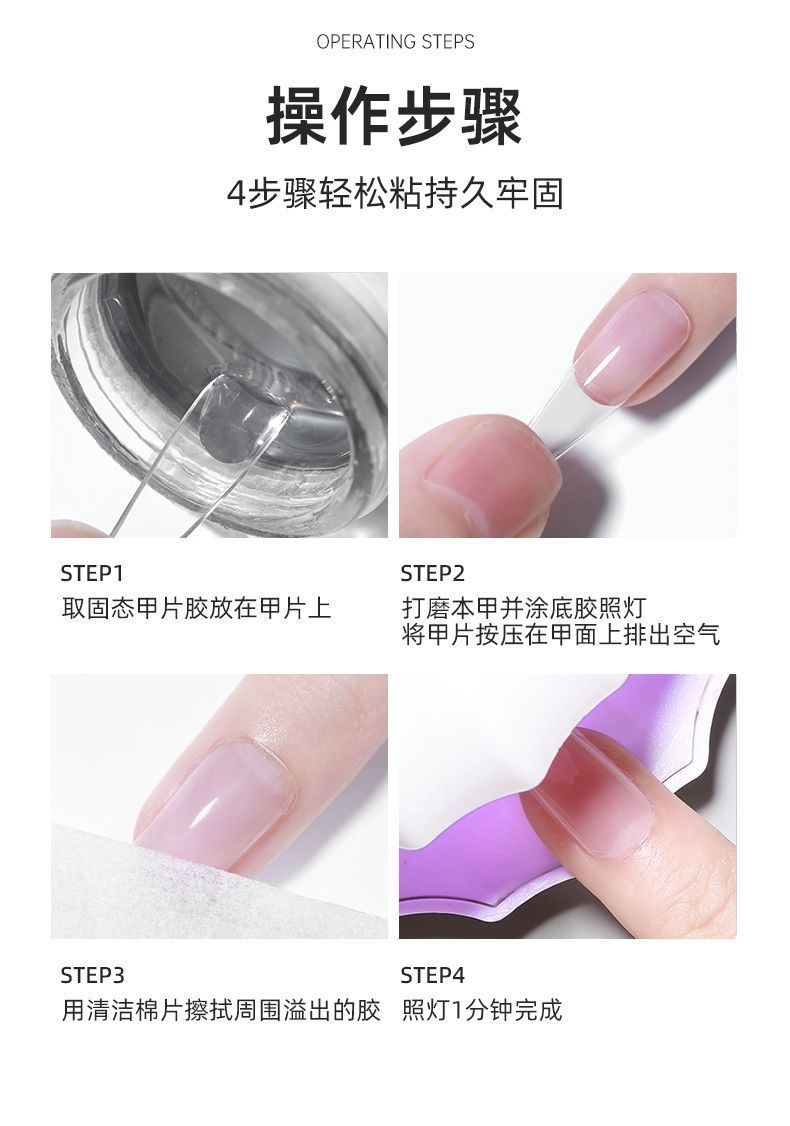 OPERATING STEPS

操作步骤

4步骤轻松粘持久牢固

STEP1
取固态甲片胶放在甲片上

STEP2
打磨本甲并涂底胶照灯
将甲片按压在甲面上排出空气

STEP3
用清洁棉片擦拭周围溢出的胶

STEP4
照灯1分钟完成