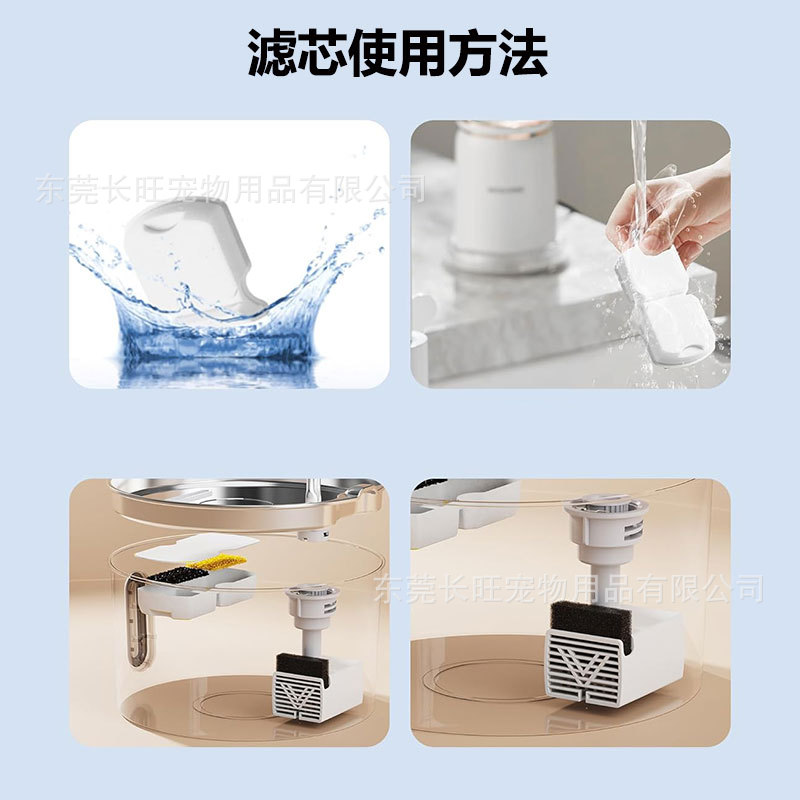 滤芯使用方法

东莞长旺宠物用品有限公司

东莞长旺宠物用品有限公司