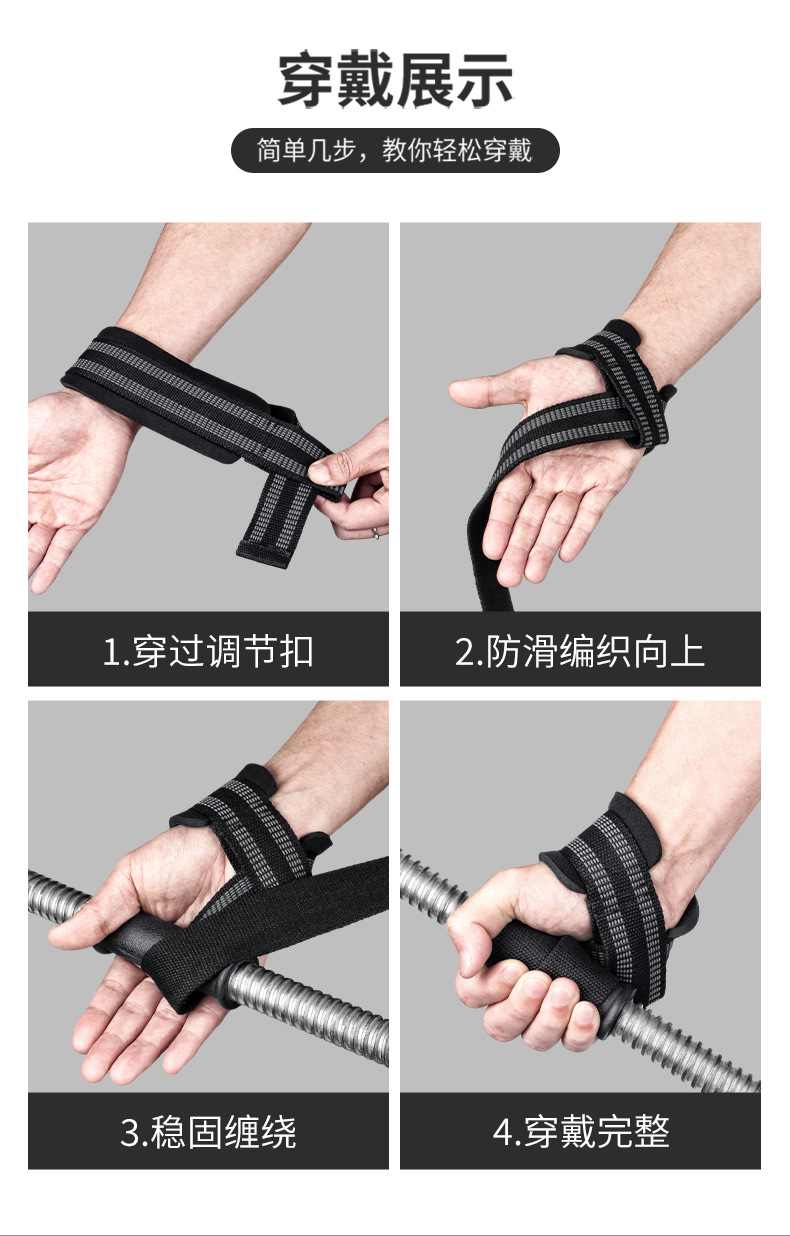 穿戴展示

简单几步，教你轻松穿戴

1.穿过调节扣

2.防滑编织向上

3.稳固缠绕

4.穿戴完整