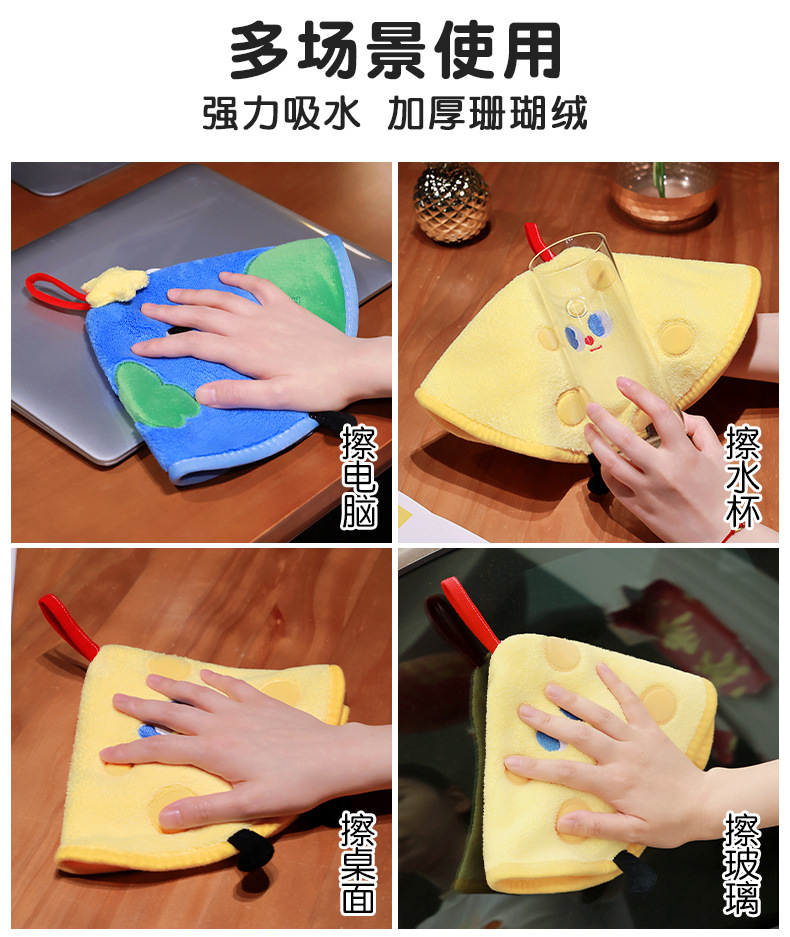 多场景使用
强力吸水 加厚珊瑚绒

擦电脑

擦水杯

擦桌面

擦玻璃