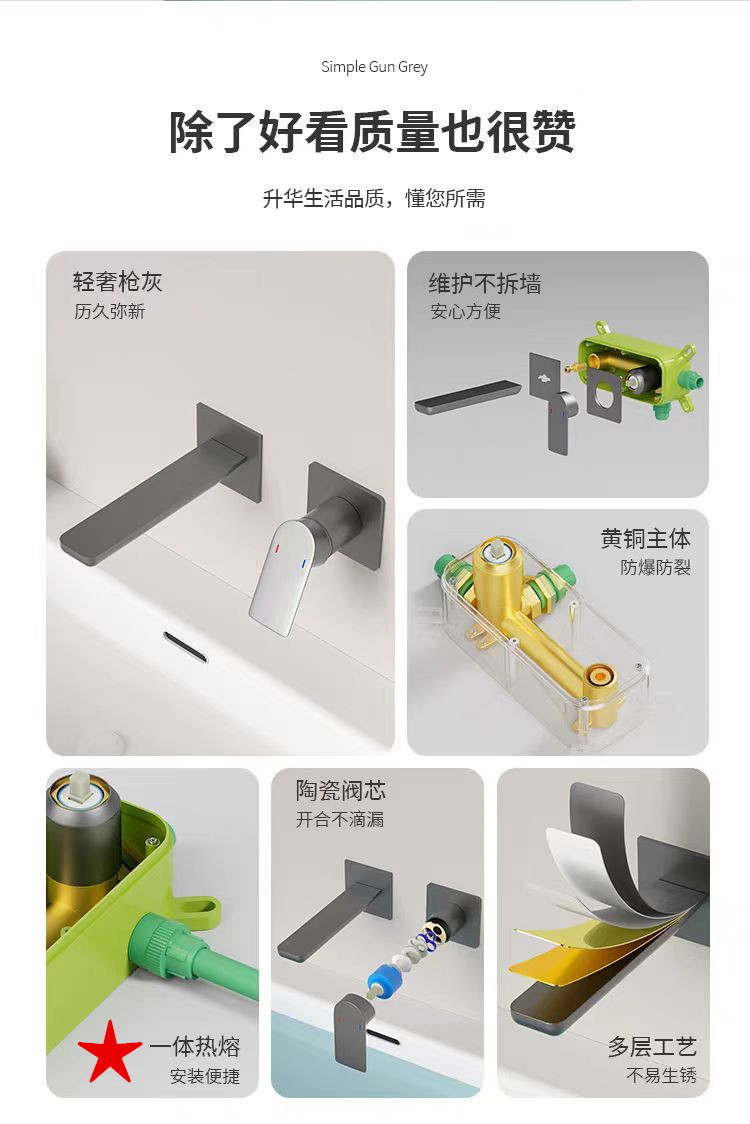 Simple Gun Grey

除了好看质量也很赞

升华生活品质，懂您所需

轻奢枪灰
历久弥新

维护不拆墙
安心方便

黄铜主体
防爆防裂

一体热熔
安装便捷

陶瓷阀芯
开合不滴漏

多层工艺
不易生锈