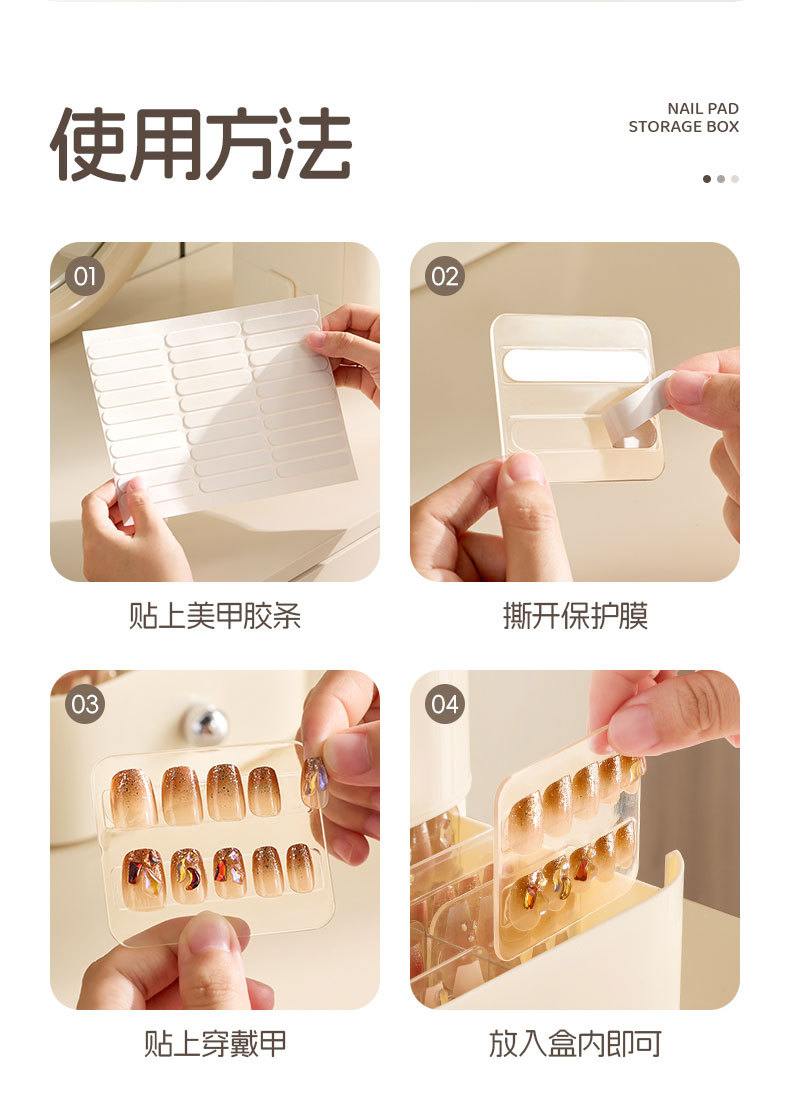 使用方法

NAIL PAD
STORAGE BOX

01

贴上美甲胶条

02

撕开保护膜

03

贴上穿戴甲

04

放入盒内即可