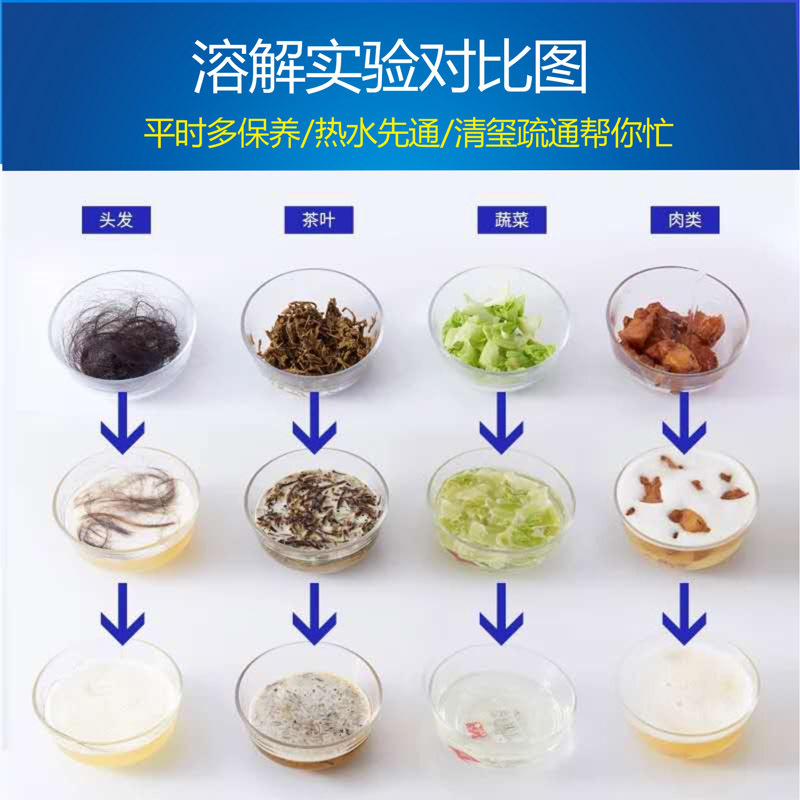 溶解实验对比图

平时多保养/热水先通/清玺疏通帮你忙

头发

茶叶

蔬菜

肉类